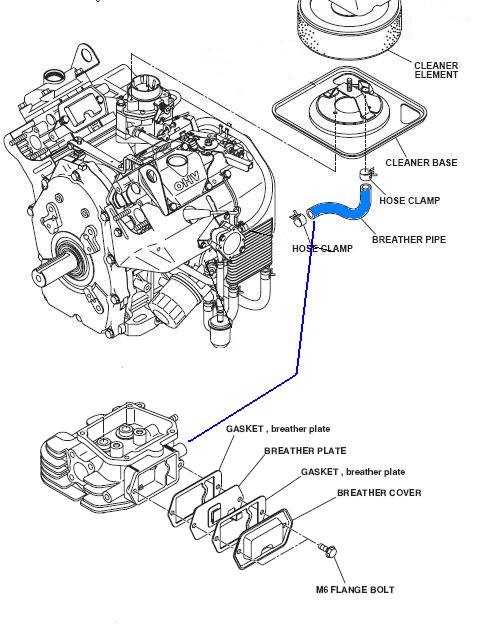 CLEANER ELEMENT

CLEANER BASE

HOSE CLAMP

BREATHER PIPE

HOSE CLAMP

OHV

GASKET , breather plate

BREATHER PLATE

GASKET , breather plate

BREATHER COVER

M6 FLANGE BOLT