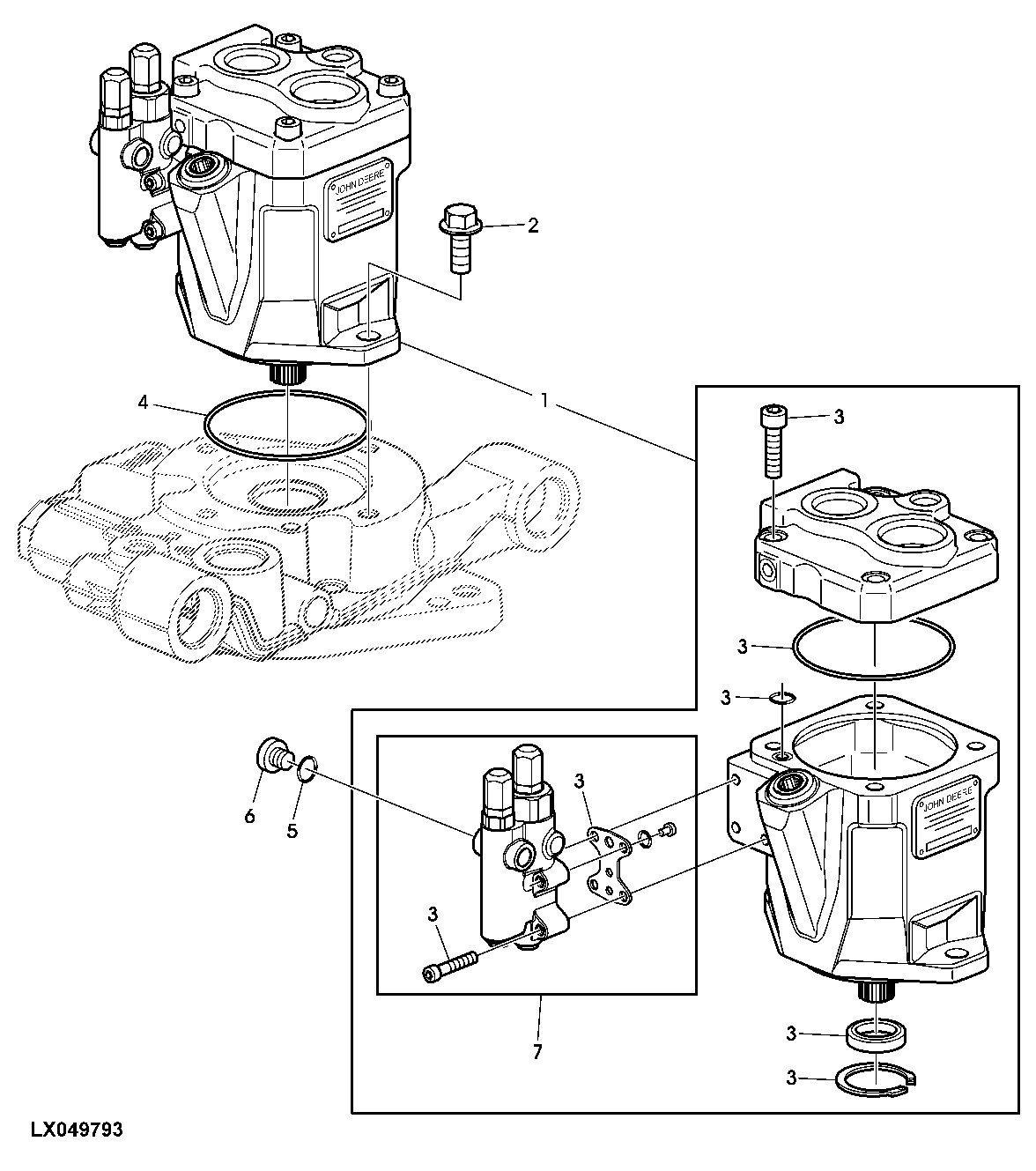 JOHN DEERE

2

4

1

3

3

3

JOHN DEERE

6

5

3

3

7

3

3

LX049793