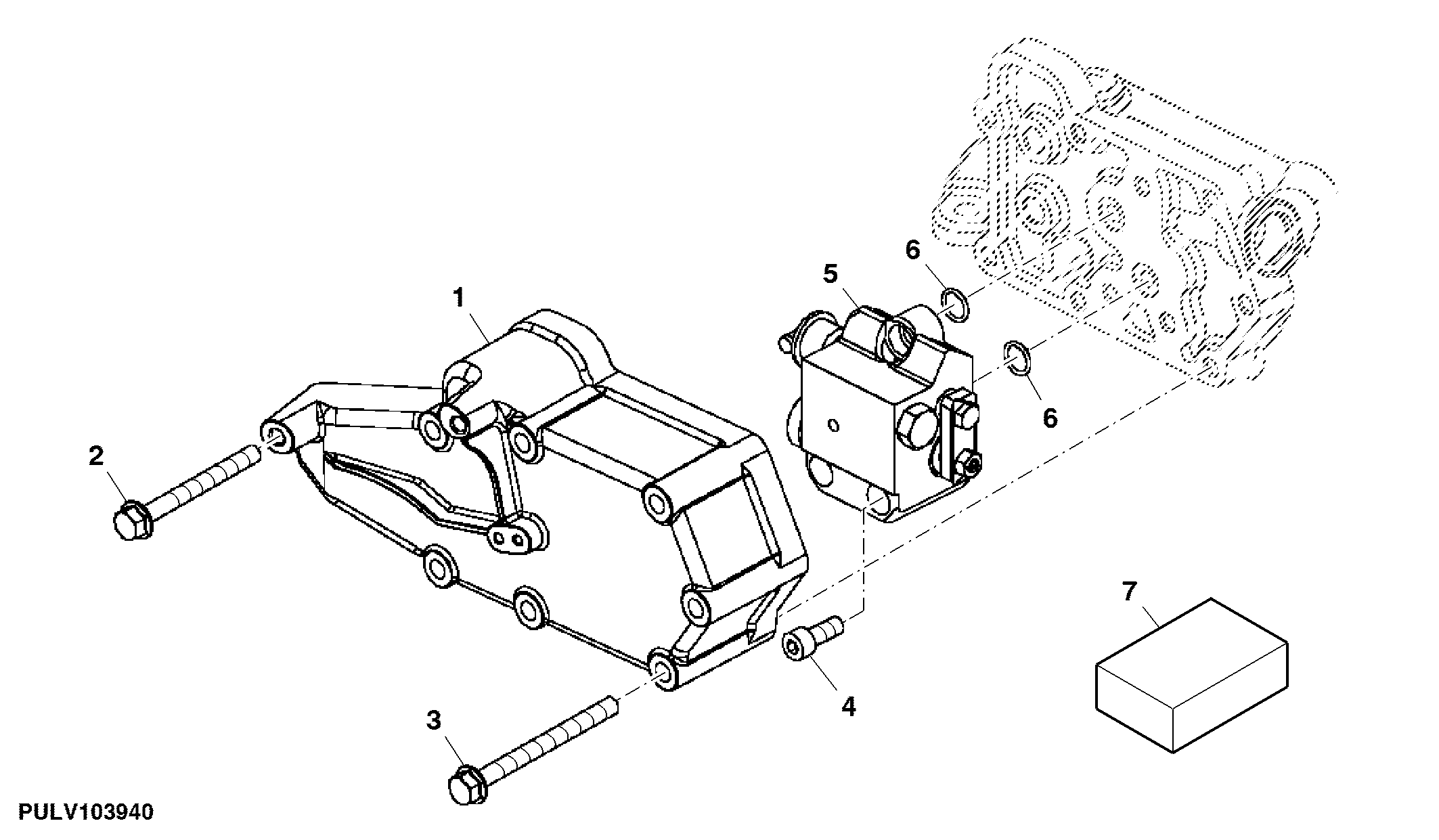 6
5
1
6
2
7
4
3
PULV103940