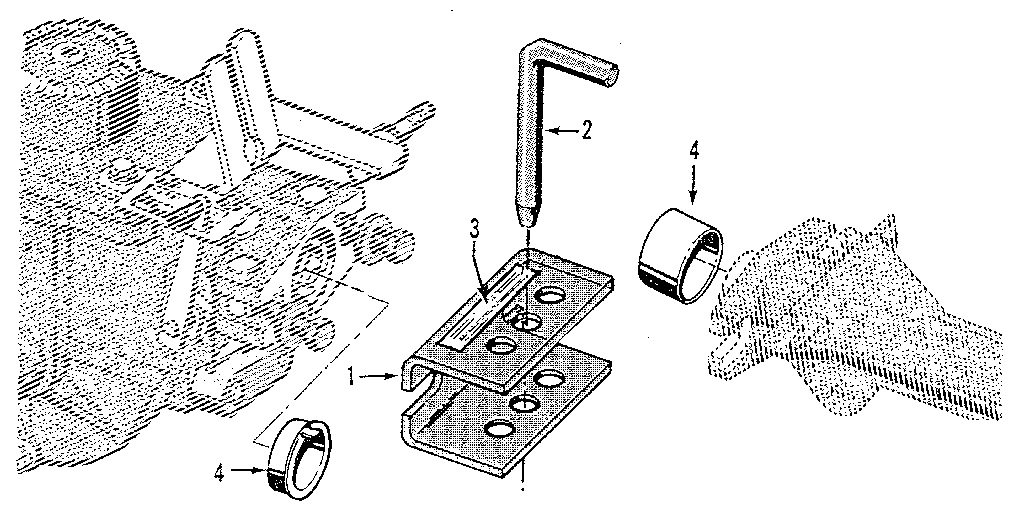 2
4
3
1
4