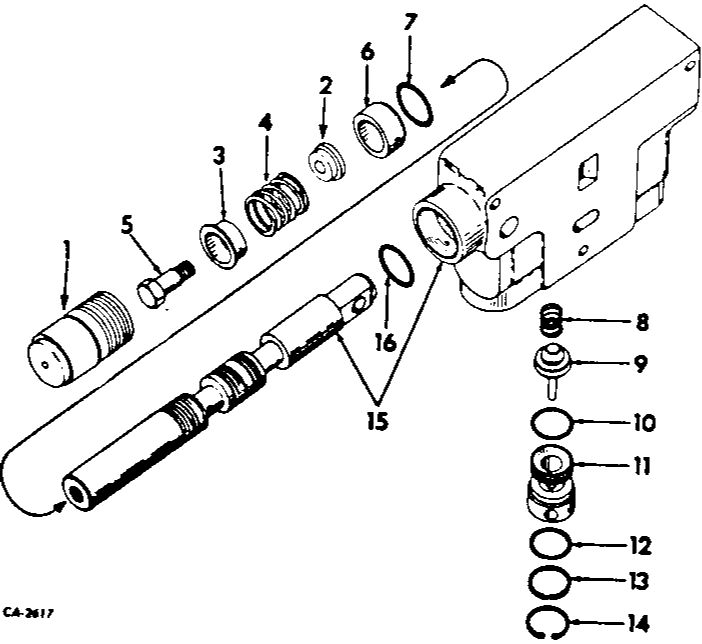 7
6
2
4
3
5
1
16
15
8
9
10
11
12
13
14
CA-2617