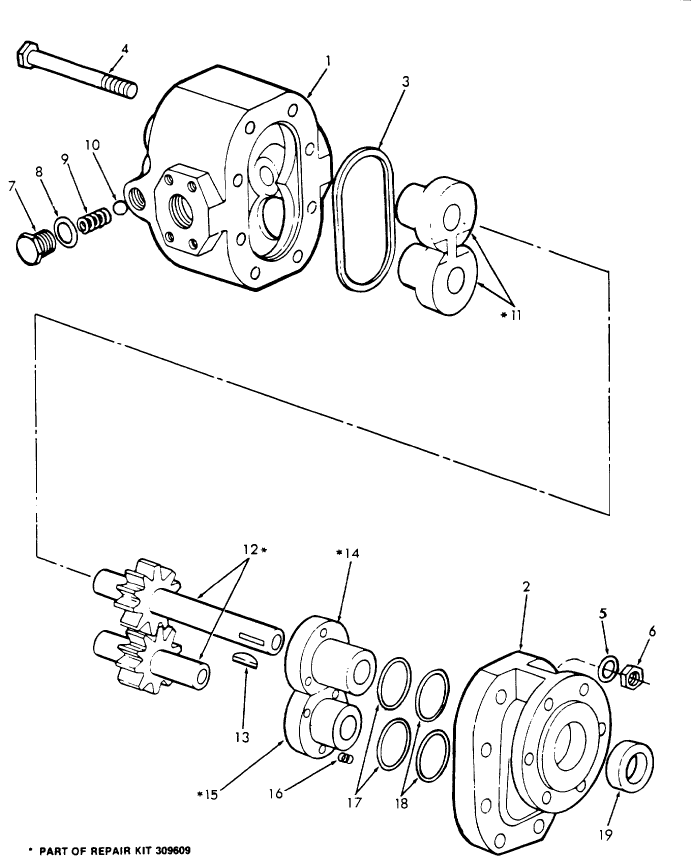 4
1
3
10
9
8
7
*11
12*
*14
2
5
6
13
*15
16
17
18
19
* PART OF REPAIR KIT 309609