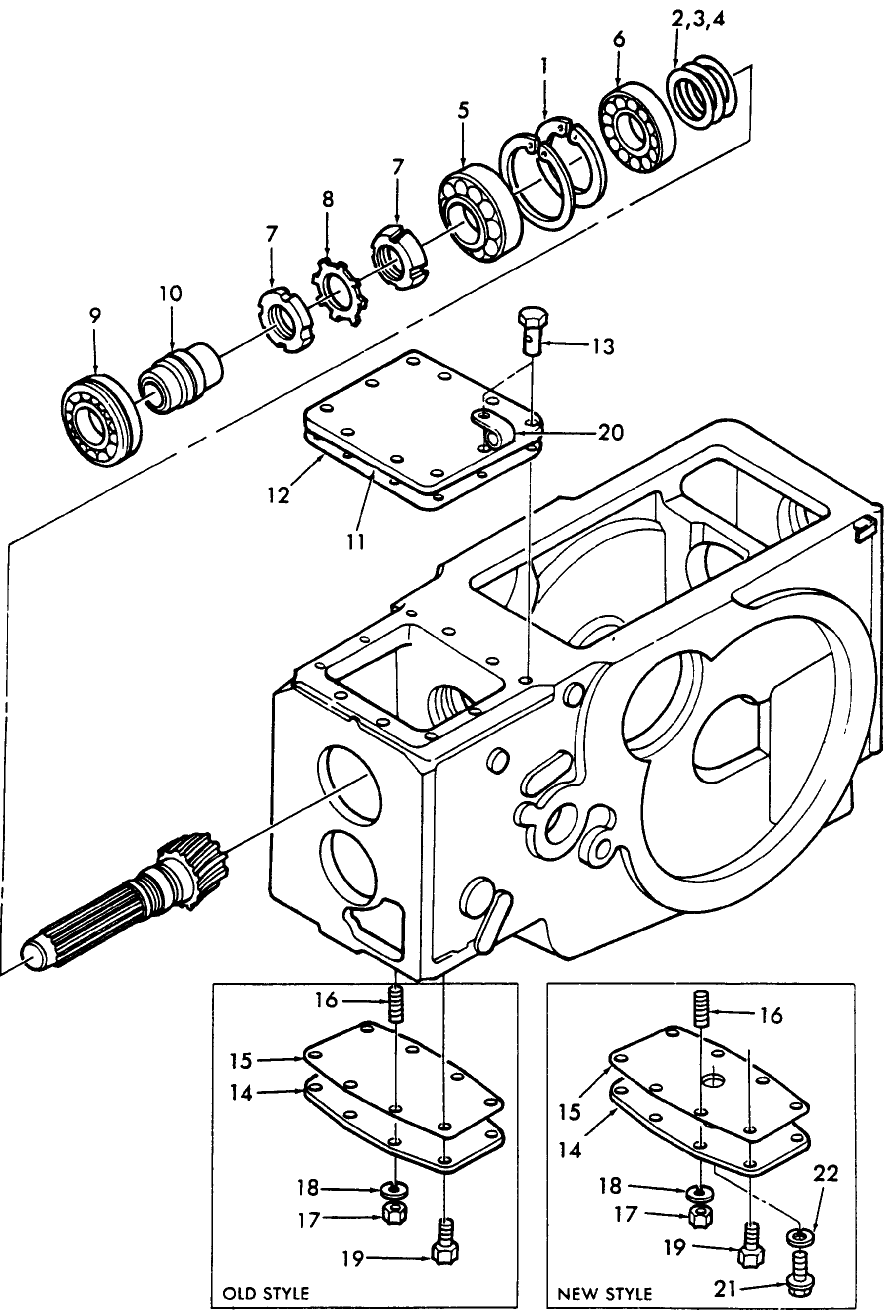 2,3,4
6
1
5
7
8
7
10
9
13
20
12
11
16
15
14
18
17
19
OLD STYLE
16
15
14
18
17
19
22
21
NEW STYLE