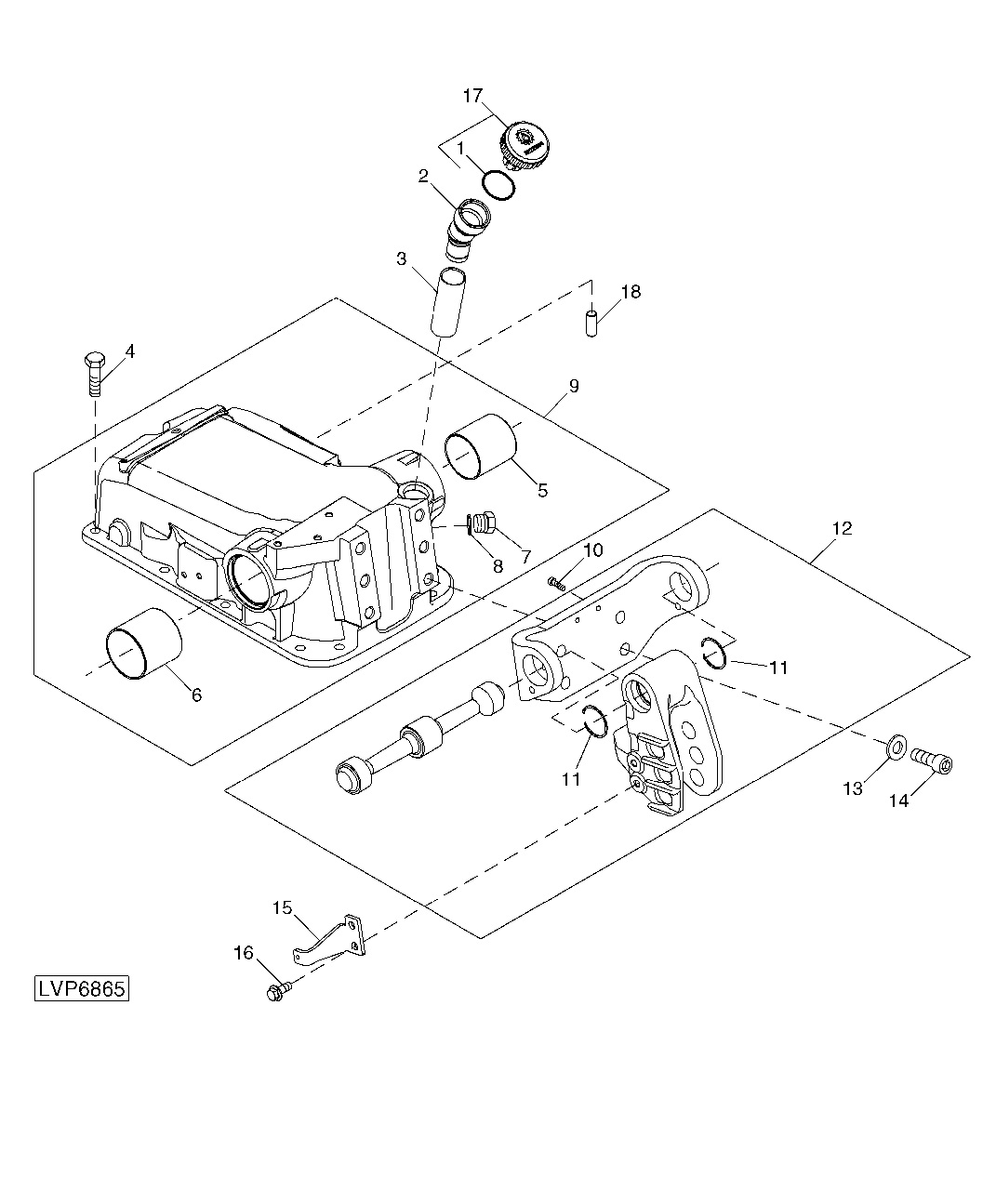 17
1
2
3
18
4
9
5
7
8
10
12
11
6
11
13
14
15
16
LVP6865