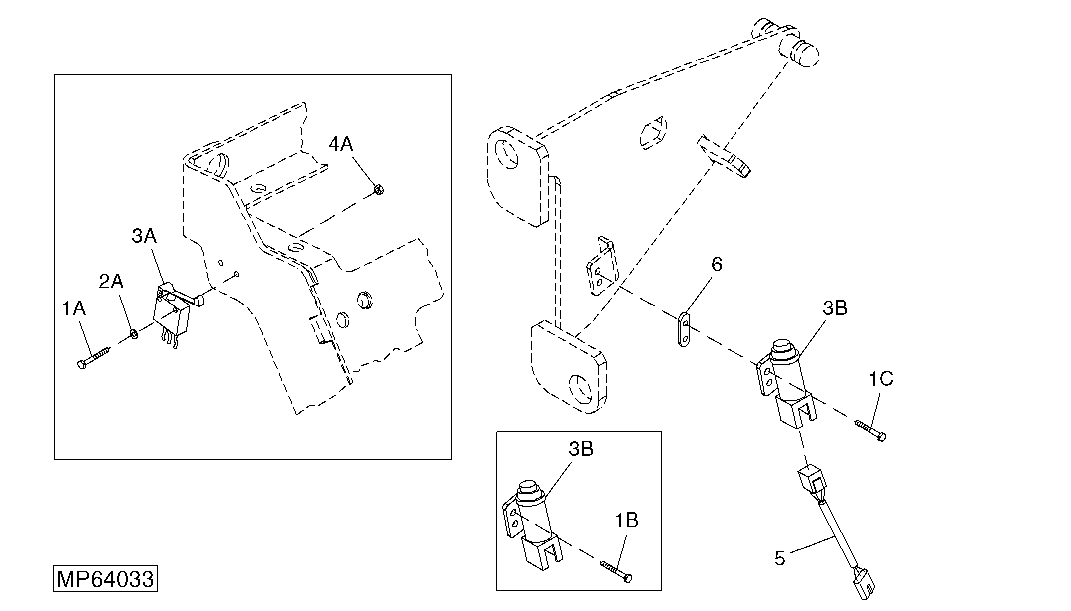 4A
3A
2A
1A
6
3B
1C
3B
1B
5
MP64033