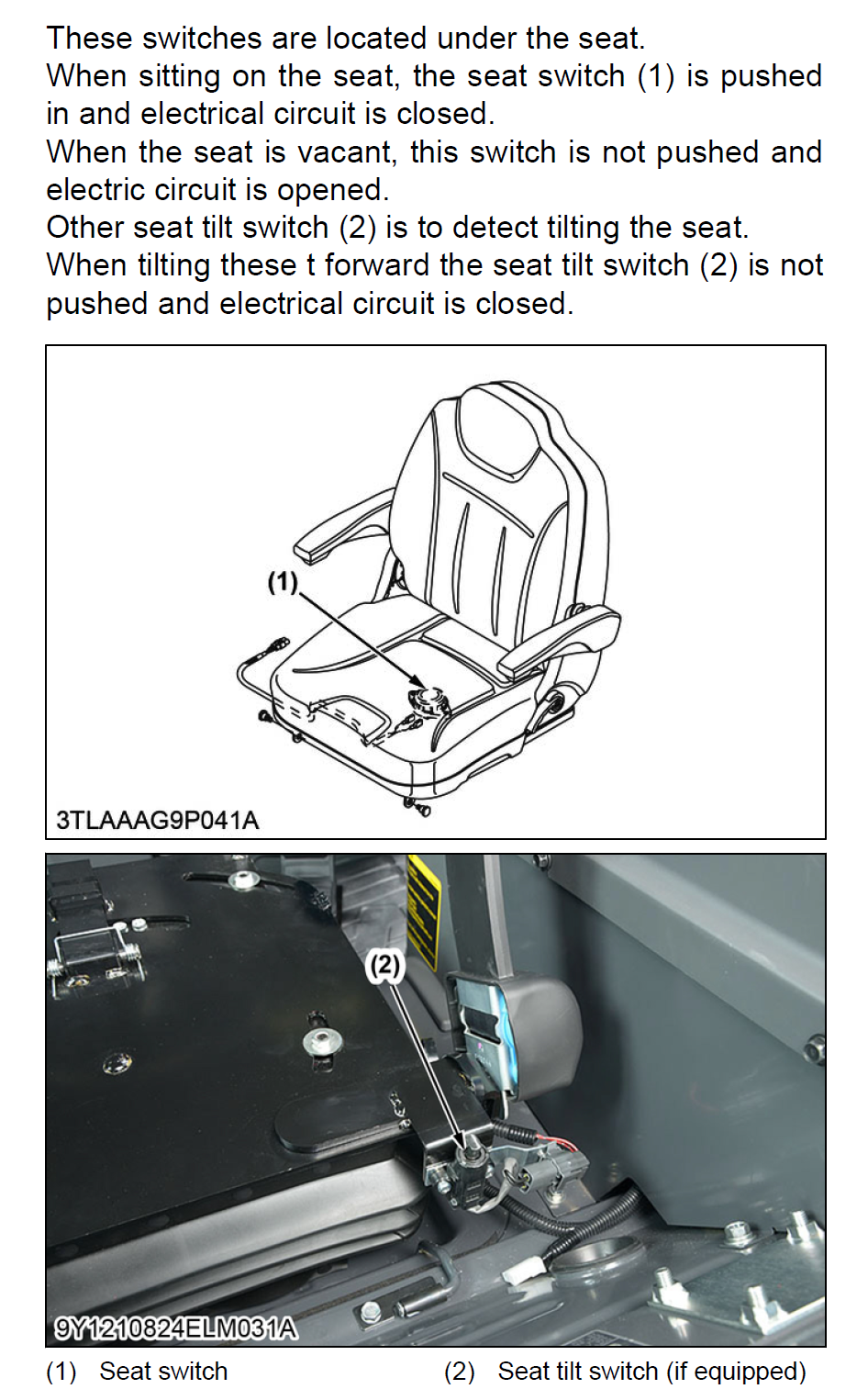 These switches are located under the seat.
When sitting on the seat, the seat switch (1) is pushed in and electrical circuit is closed.
When the seat is vacant, this switch is not pushed and electric circuit is opened.
Other seat tilt switch (2) is to detect tilting the seat.
When tilting these t forward the seat tilt switch (2) is not pushed and electrical circuit is closed.

(1)

3TLAAAG9P041A

(2)

9Y1210824ELM031A

(1) Seat switch

(2) Seat tilt switch (if equipped)