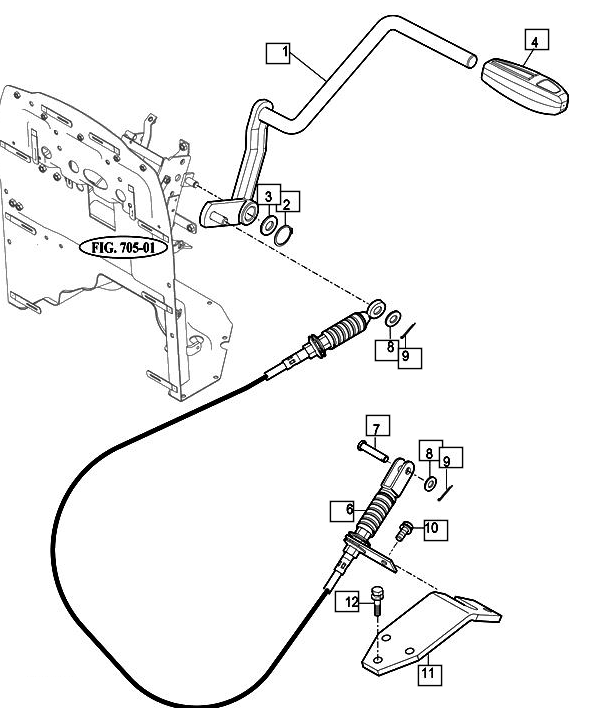 1
4
3
2
FIG. 705-01
8
9
7
8
9
6
10
12
11