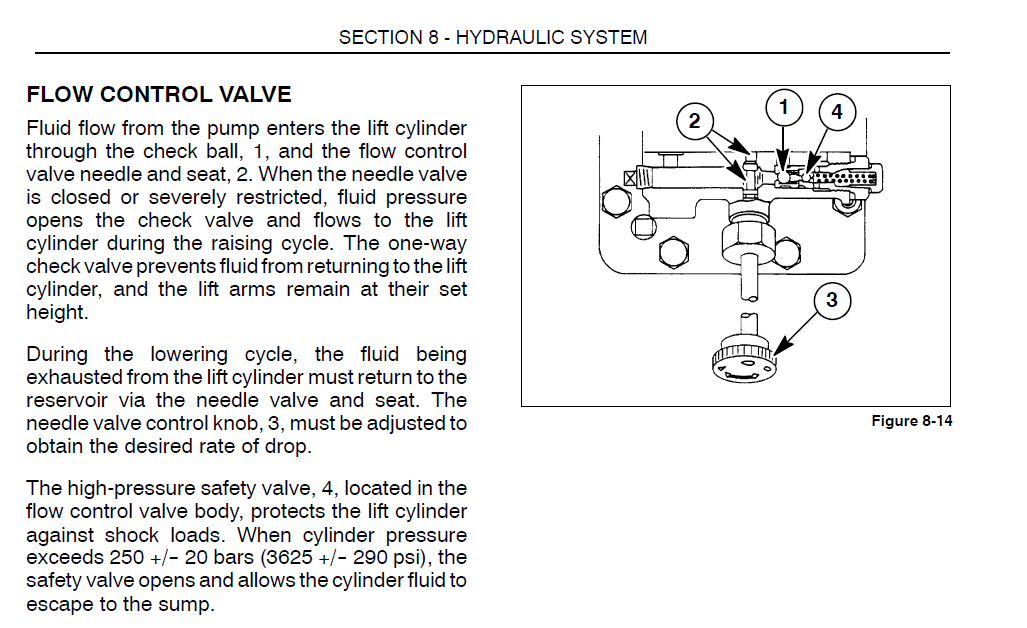 SECTION 8 - HYDRAULIC SYSTEM

FLOW CONTROL VALVE

Fluid flow from the pump enters the lift cylinder through the check ball, 1, and the flow control valve needle and seat, 2. When the needle valve is closed or severely restricted, fluid pressure opens the check valve and flows to the lift cylinder during the raising cycle. The one-way check valve prevents fluid from returning to the lift cylinder, and the lift arms remain at their set height.

During the lowering cycle, the fluid being exhausted from the lift cylinder must return to the reservoir via the needle valve and seat. The needle valve control knob, 3, must be adjusted to obtain the desired rate of drop.

The high-pressure safety valve, 4, located in the flow control valve body, protects the lift cylinder against shock loads. When cylinder pressure exceeds 250 +/- 20 bars (3625 +/- 290 psi), the safety valve opens and allows the cylinder fluid to escape to the sump.

2
1
4
3

Figure 8-14