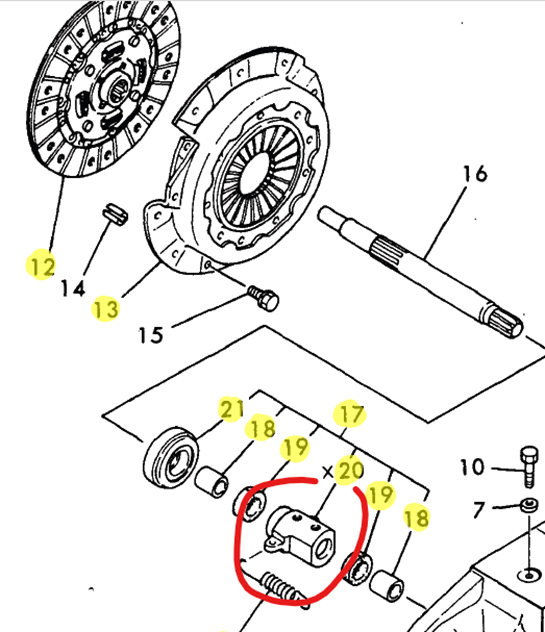 16

12

14

13

15

21

18

17

19

×20

19

18

10

7