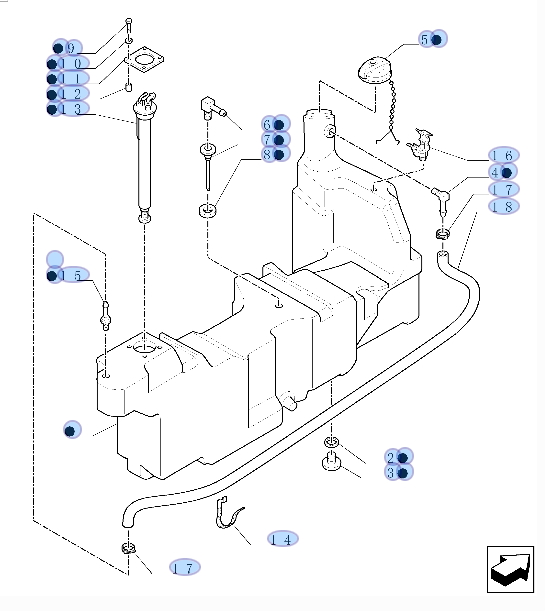 9
10
11
12
13
5
6
7
8
16
4
17
18
15
2
3
14
17