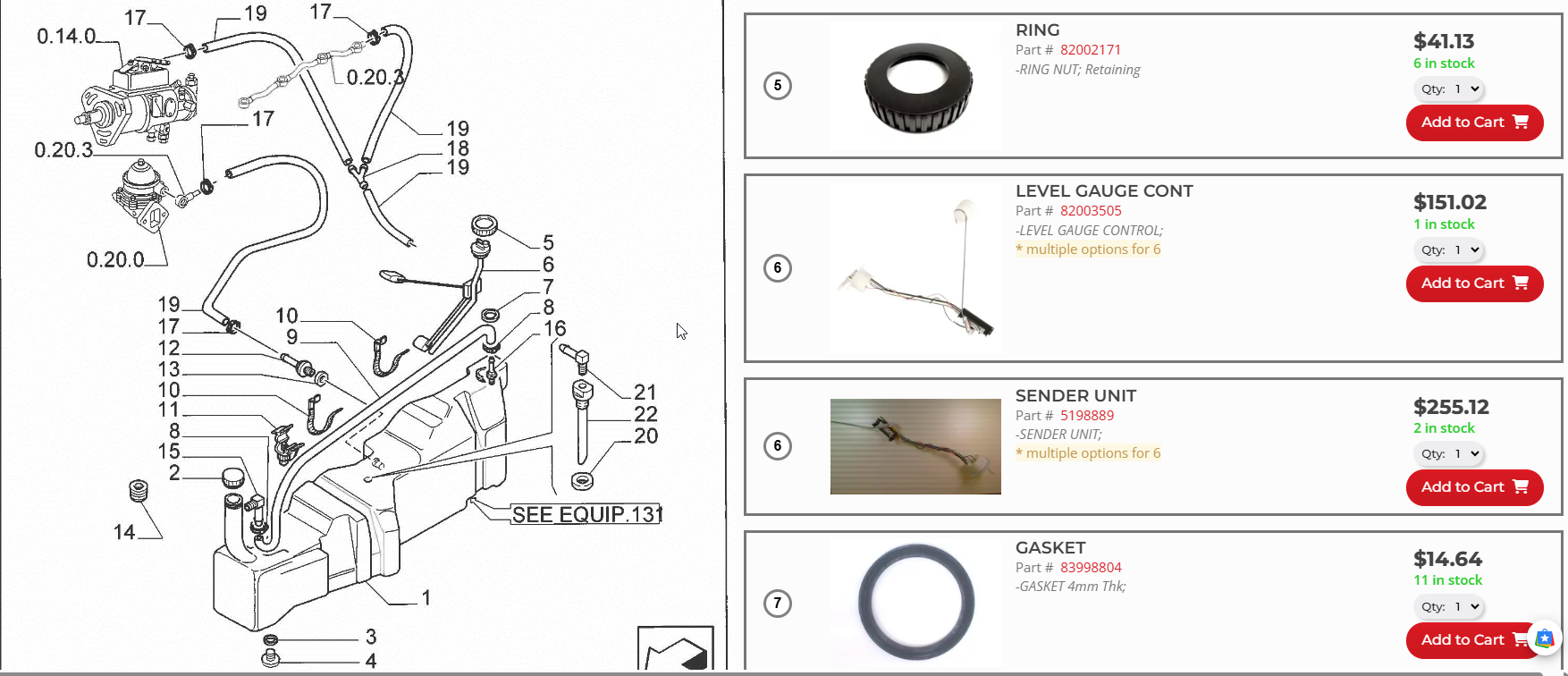 17 19 17
0.14.0
0.20.3
17
19
18
19
0.20.3
0.20.0
5
6
7
8
16
19
17
12
13
10
11
8
15
2
10
9
21
22
20
14
SEE EQUIP.131
1
3
4

5
RING
Part # 82002171
-RING NUT; Retaining
$41.13
6 in stock
Qty: 1
Add to Cart

6
LEVEL GAUGE CONT
Part # 82003505
-LEVEL GAUGE CONTROL;
* multiple options for 6
$151.02
1 in stock
Qty: 1
Add to Cart

6
SENDER UNIT
Part # 5198889
-SENDER UNIT;
* multiple options for 6
$255.12
2 in stock
Qty: 1
Add to Cart

7
GASKET
Part # 83998804
-GASKET 4mm Thk;
$14.64
11 in stock
Qty: 1
Add to Cart