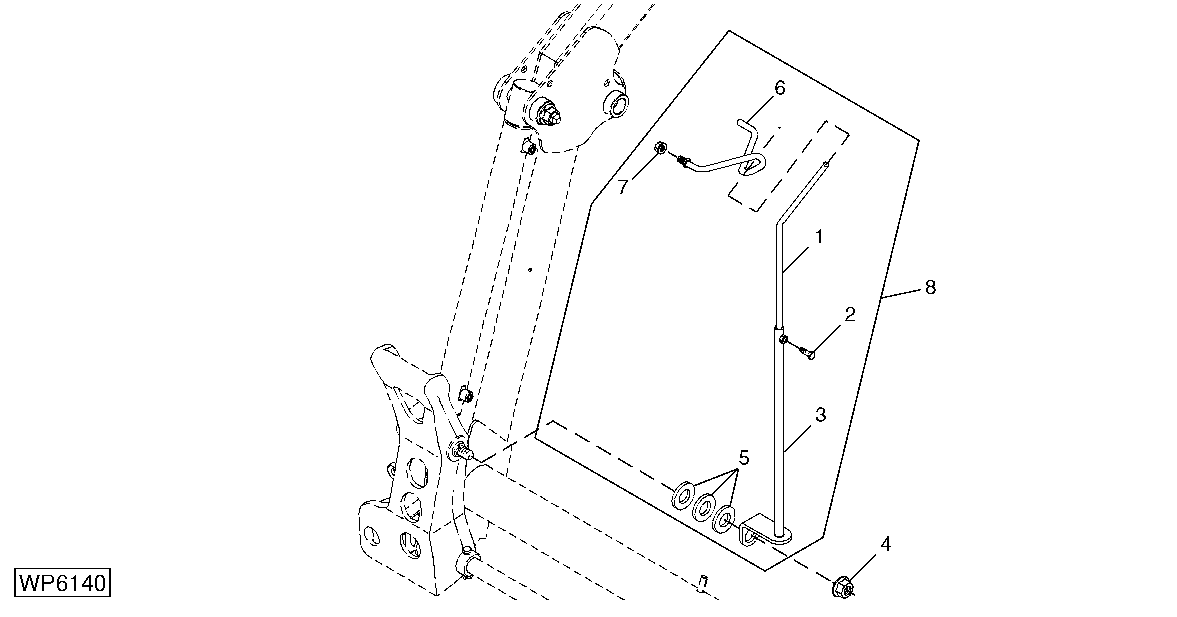 6
7
1
8
2
3
5
4
WP6140