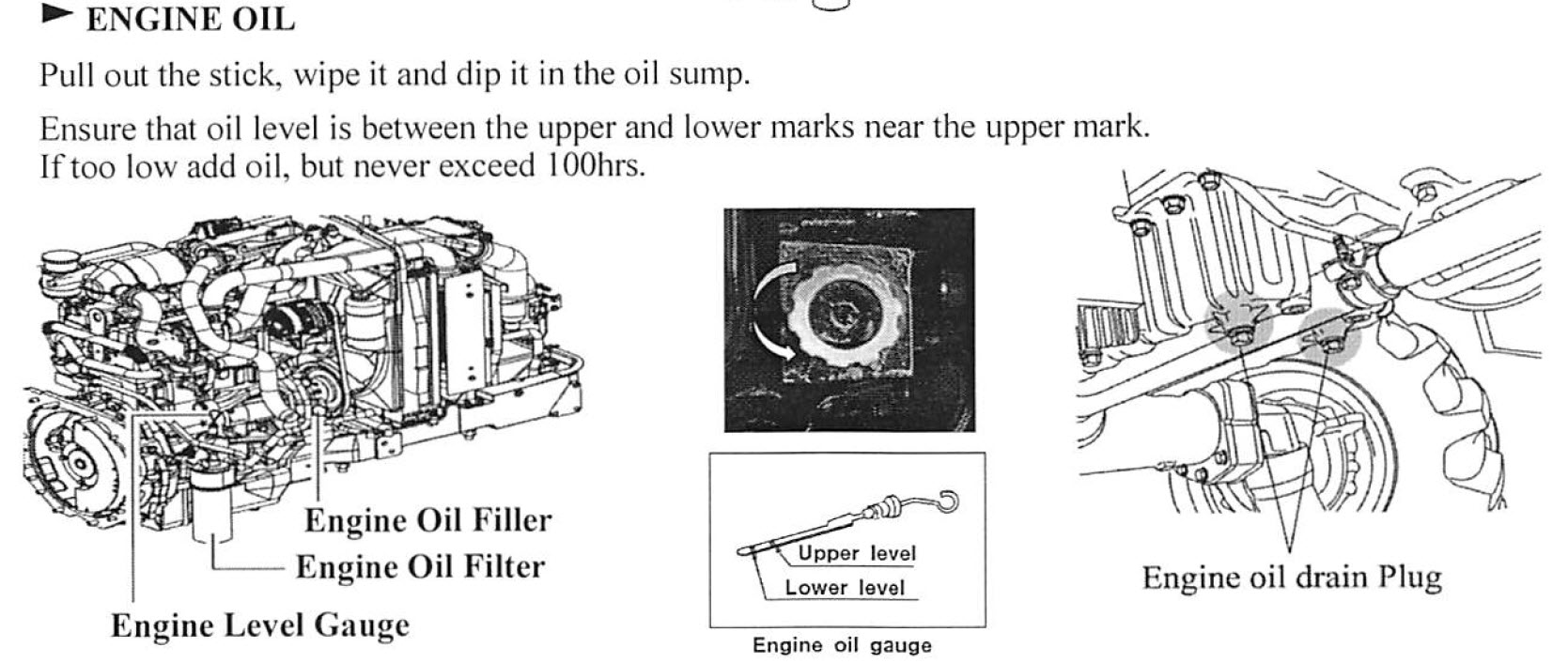 ► ENGINE OIL

Pull out the stick, wipe it and dip it in the oil sump.

Ensure that oil level is between the upper and lower marks near the upper mark. If too low add oil, but never exceed 100hrs.

Engine Oil Filler
Engine Oil Filter
Engine Level Gauge

Upper level
Lower level
Engine oil gauge

Engine oil drain Plug