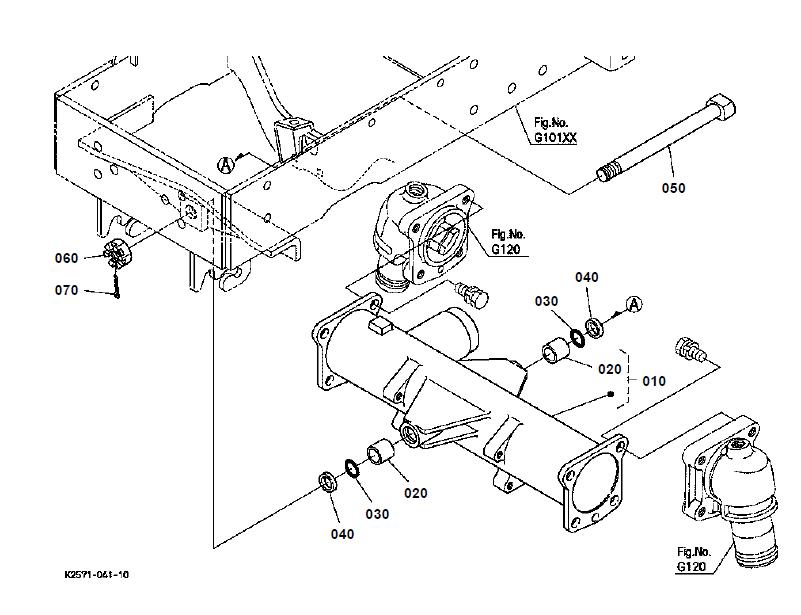 Fig.No.
G101XX

050

A

Fig.No.
G120

060

070

040

030

A

020

010

020

030

040

Fig.No.
G120

K2571-041-10