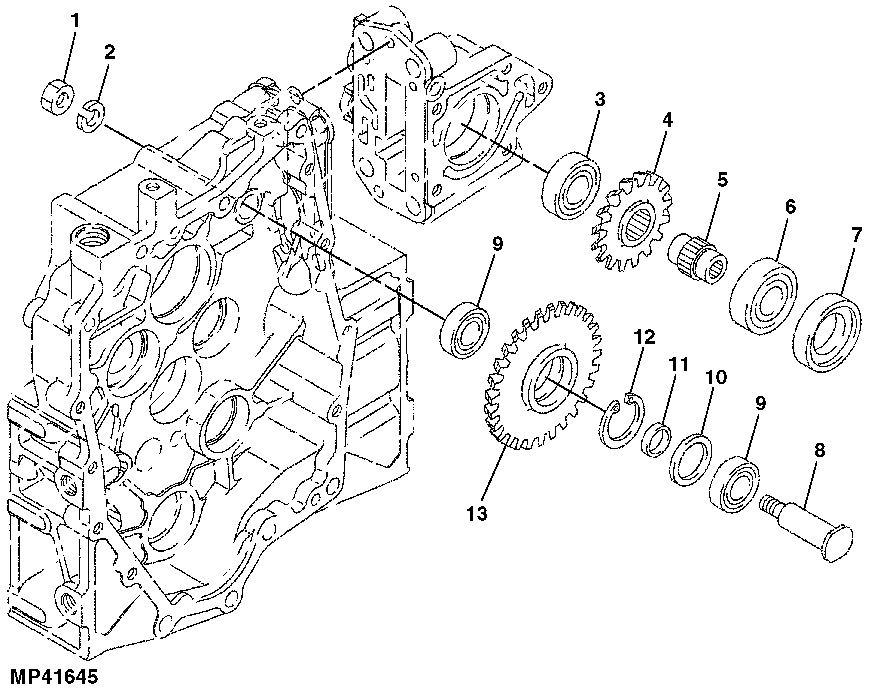 1
2
3
4
5
6
7
9
12
11
10
9
8
13
MP41645