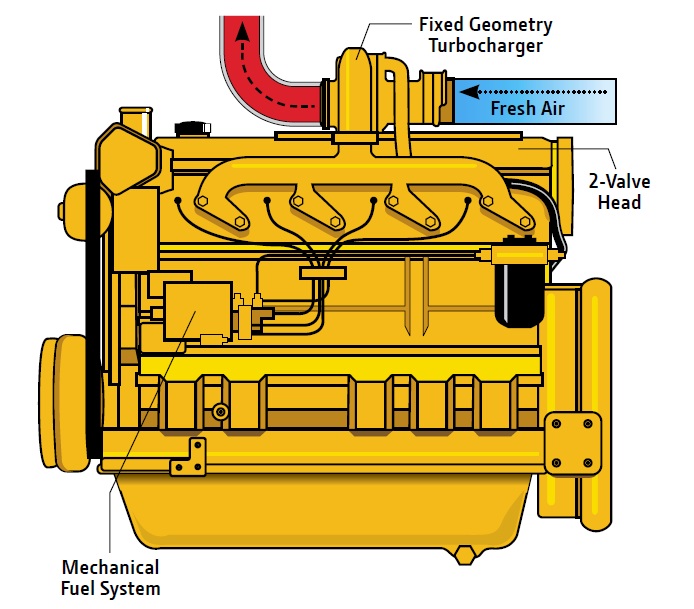 Fixed Geometry Turbocharger

Fresh Air

2-Valve Head

Mechanical Fuel System