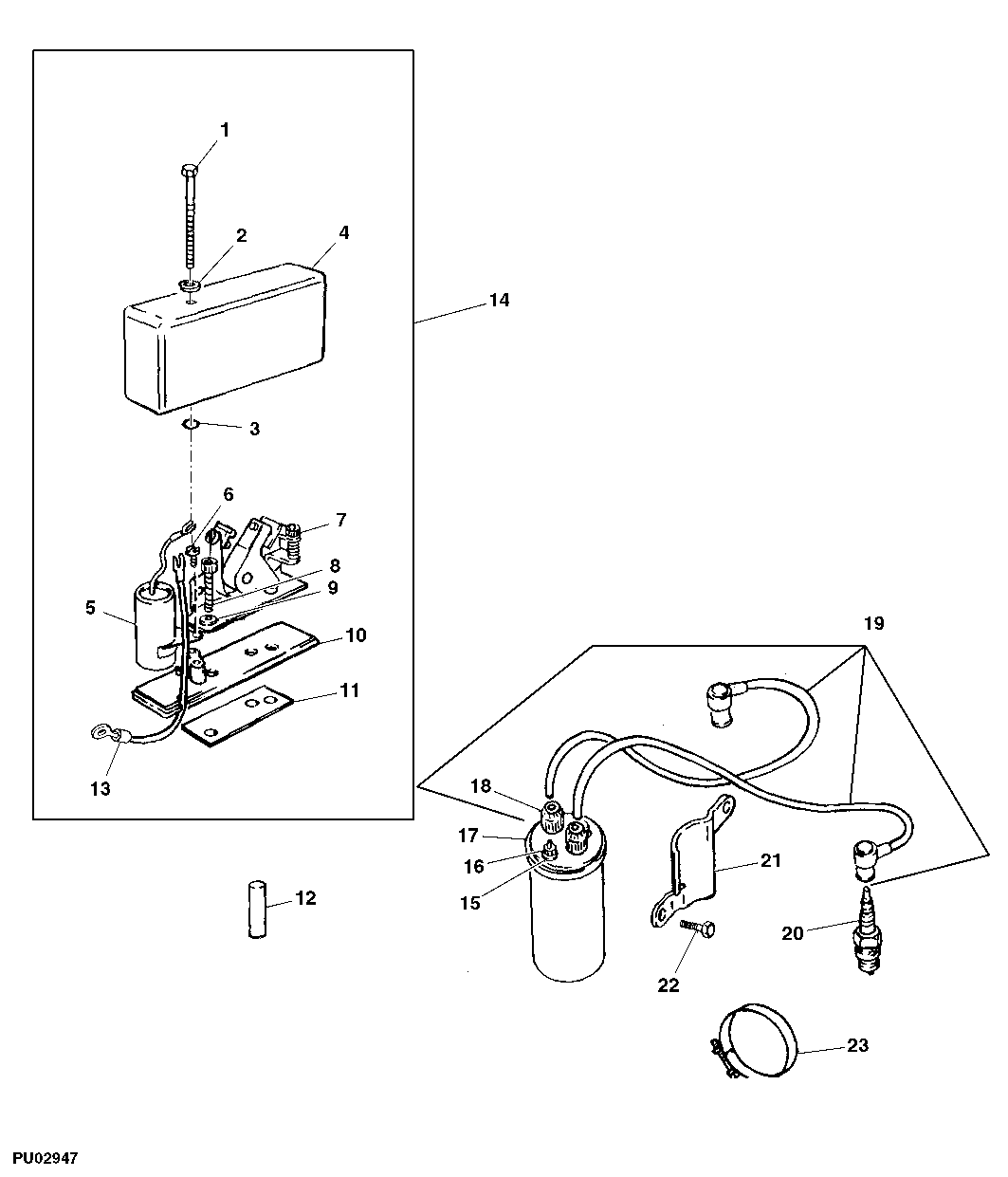 1
2
4
14
3
6
7
8
9
5
10
11
13
19
18
17
16
15
21
12
20
22
23
PU02947