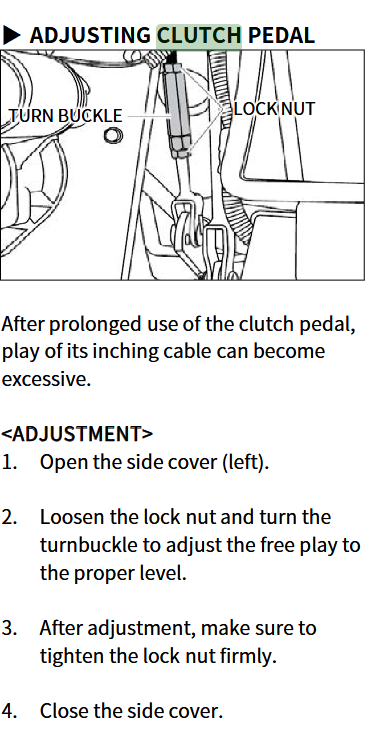 ▶ ADJUSTING CLUTCH PEDAL

TURN BUCKLE

LOCK NUT

After prolonged use of the clutch pedal, play of its inching cable can become excessive.

<ADJUSTMENT>
1. Open the side cover (left).

2. Loosen the lock nut and turn the turnbuckle to adjust the free play to the proper level.

3. After adjustment, make sure to tighten the lock nut firmly.

4. Close the side cover.