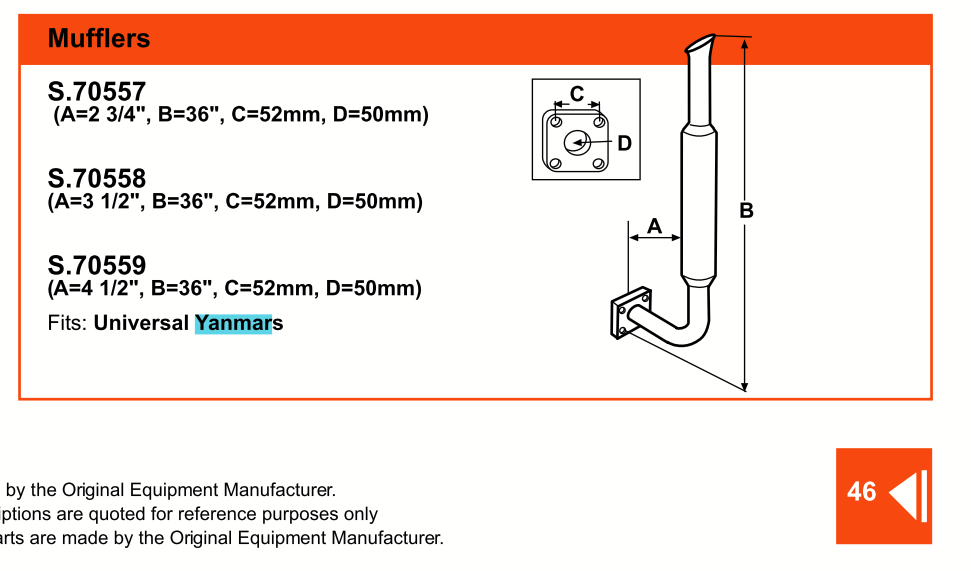 Mufflers

S.70557
(A=2 3/4", B=36", C=52mm, D=50mm)

S.70558
(A=3 1/2", B=36", C=52mm, D=50mm)

S.70559
(A=4 1/2", B=36", C=52mm, D=50mm)

Fits: Universal Yanmars

C
D
A
B

by the Original Equipment Manufacturer.
iptions are quoted for reference purposes only
arts are made by the Original Equipment Manufacturer.

46