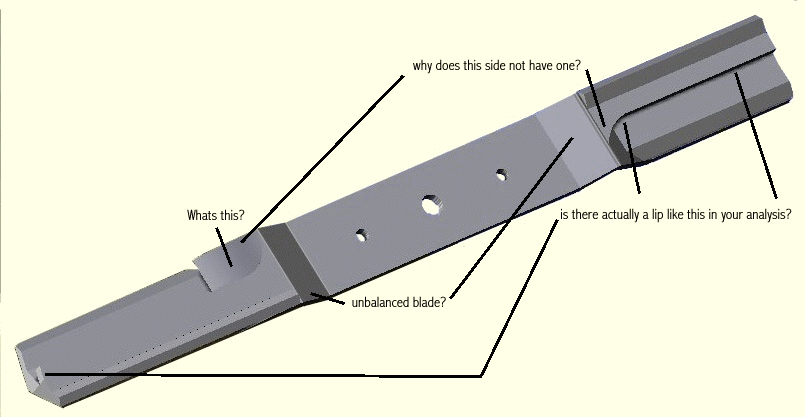 why does this side not have one?

Whats this?

is there actually a lip like this in your analysis?

unbalanced blade?