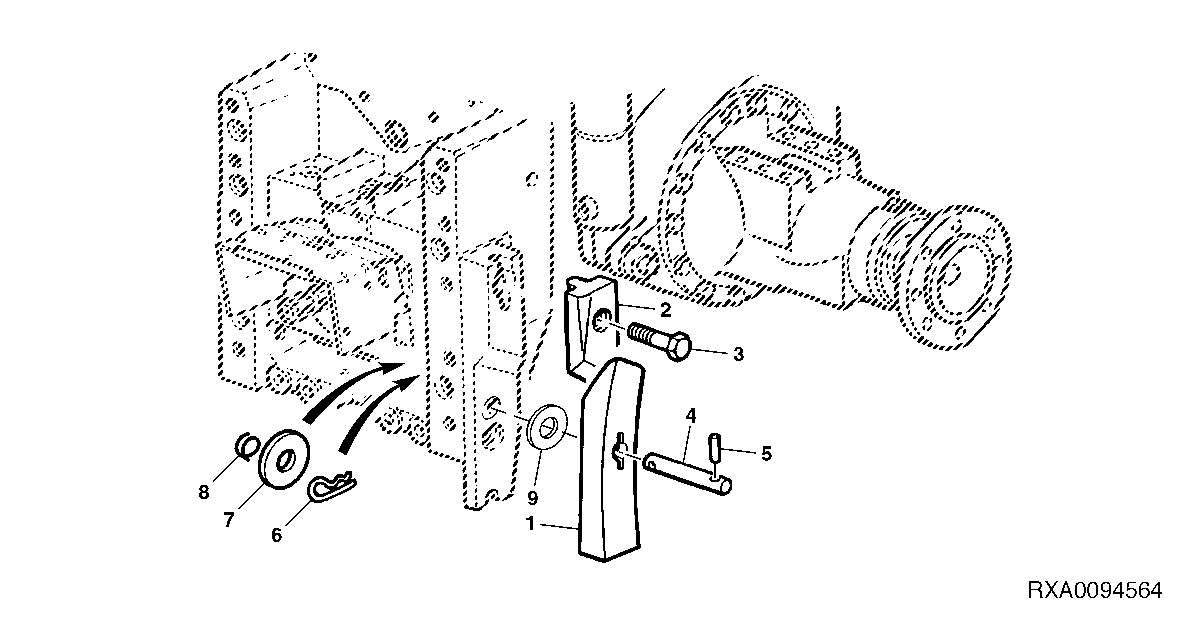 2
3
4
5
8
7
6
9
1
RXA0094564