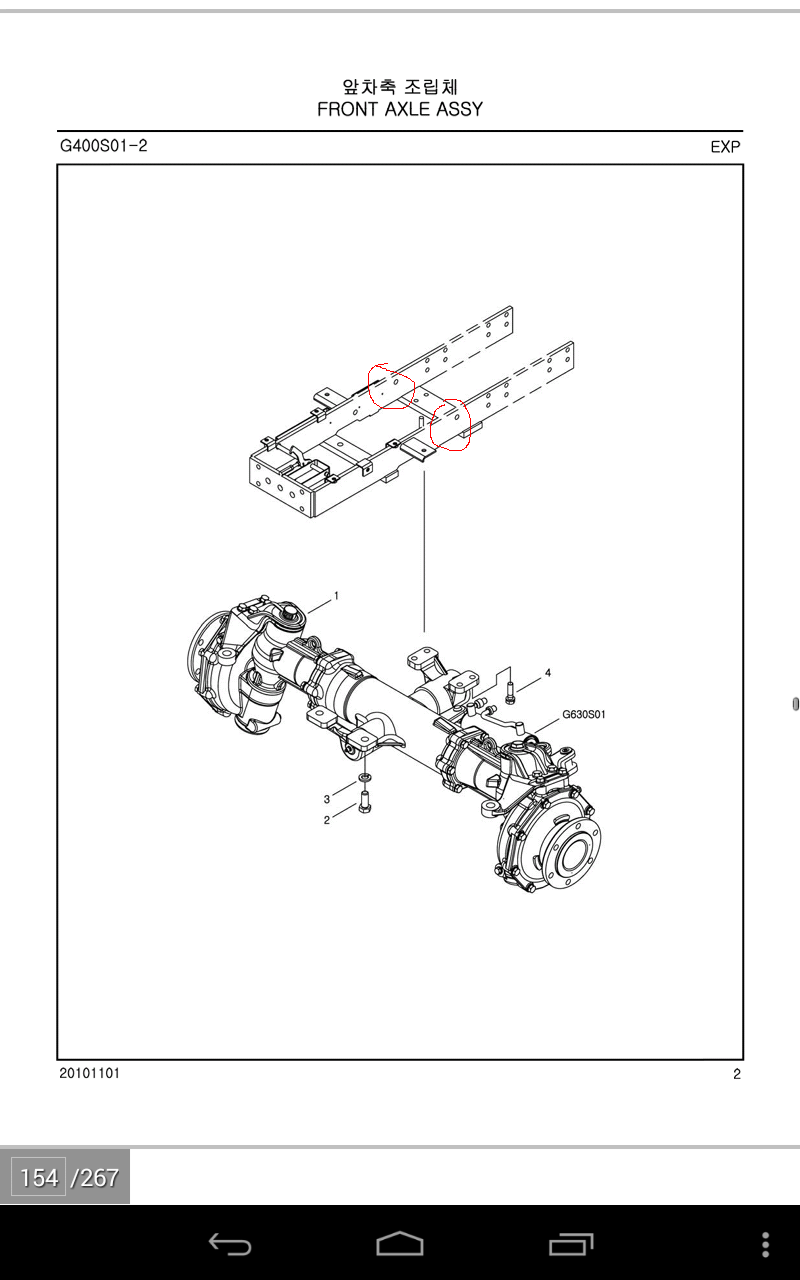 앞차축 조립체
FRONT AXLE ASSY

G400S01-2

EXP

1

4

G630S01

3

2

20101101

2

154 /267