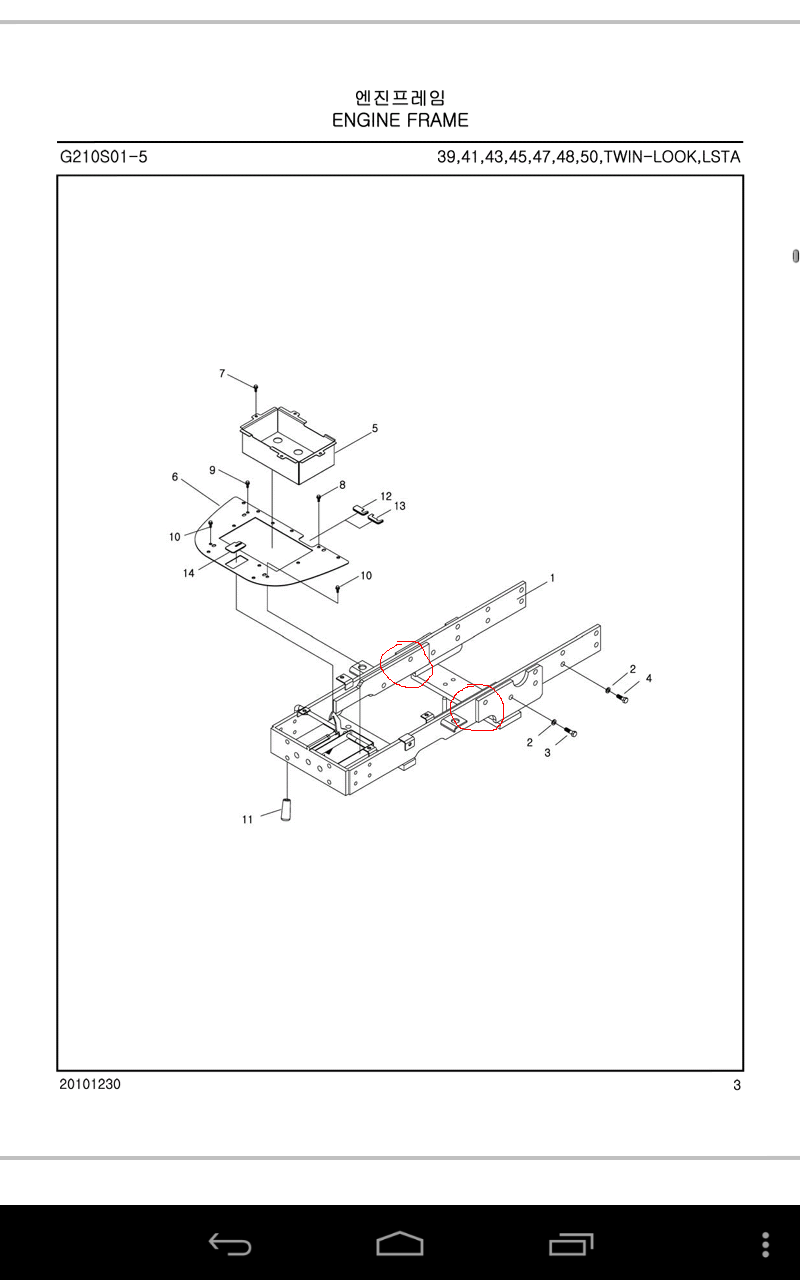 엔진프레임
ENGINE FRAME

G210S01-5

39,41,43,45,47,48,50,TWIN-LOOK,LSTA

7
5
9
6
8
12
13
10
14
10
1
2
4
2
3
11

20101230

3