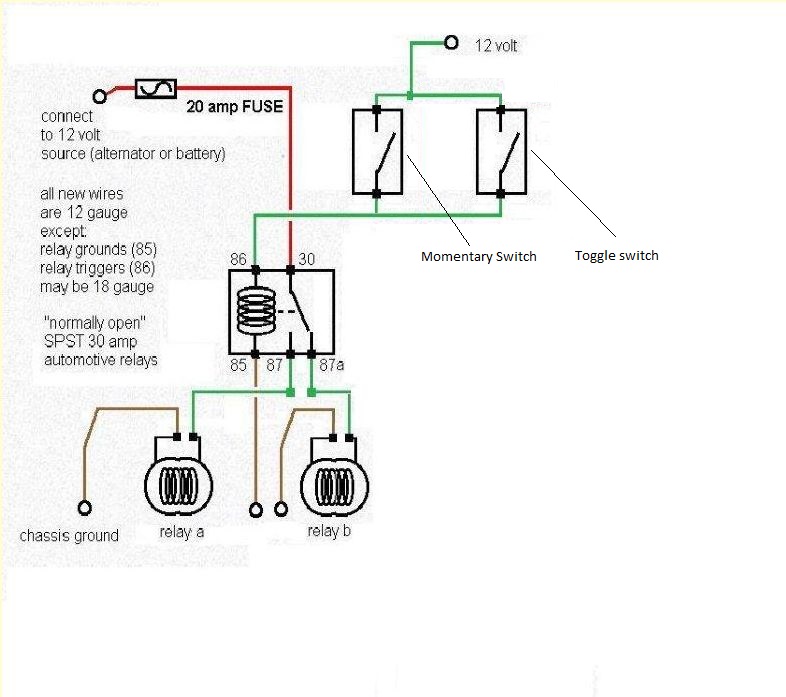 12 volt

20 amp FUSE

connect to 12 volt source (alternator or battery)

all new wires are 12 gauge except:
relay grounds (85)
relay triggers (86)
may be 18 gauge

"normally open"
SPST 30 amp
automotive relays

Momentary Switch

Toggle switch

86

30

85

87

87a

chassis ground

relay a

relay b