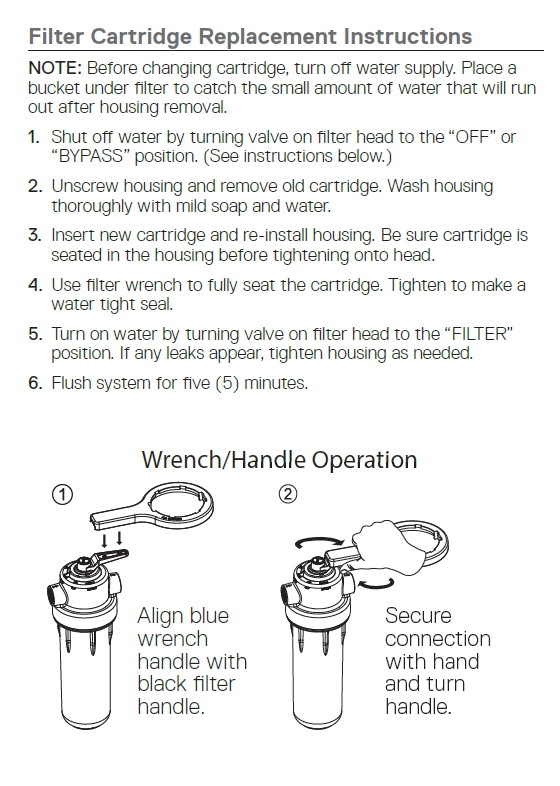 Filter Cartridge Replacement Instructions

NOTE: Before changing cartridge, turn off water supply. Place a bucket under filter to catch the small amount of water that will run out after housing removal.

1. Shut off water by turning valve on filter head to the "OFF" or "BYPASS" position. (See instructions below.)

2. Unscrew housing and remove old cartridge. Wash housing thoroughly with mild soap and water.

3. Insert new cartridge and re-install housing. Be sure cartridge is seated in the housing before tightening onto head.

4. Use filter wrench to fully seat the cartridge. Tighten to make a water tight seal.

5. Turn on water by turning valve on filter head to the "FILTER" position. If any leaks appear, tighten housing as needed.

6. Flush system for five (5) minutes.

Wrench/Handle Operation

①

Align blue wrench handle with black filter handle.

②

Secure connection with hand and turn handle.