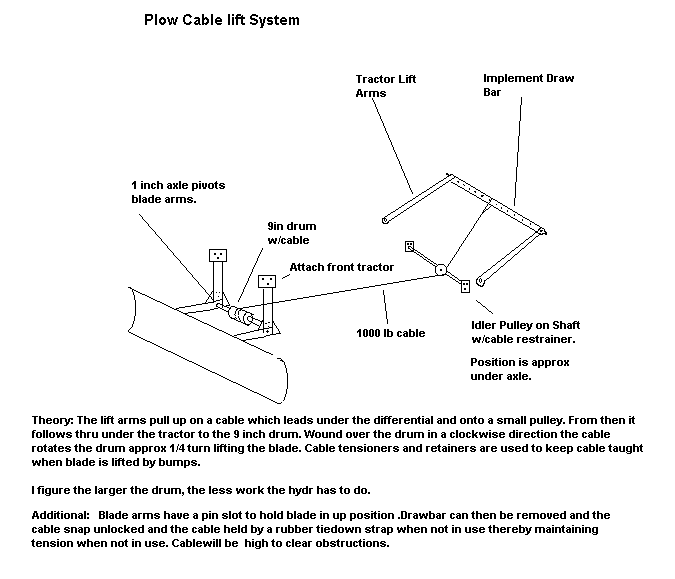 Plow Cable lift System

Tractor Lift Arms

Implement Draw Bar

1 inch axle pivots blade arms.

9in drum w/cable

Attach front tractor

1000 lb cable

Idler Pulley on Shaft w/cable restrainer.

Position is approx under axle.

Theory: The lift arms pull up on a cable which leads under the differential and onto a small pulley. From then it follows thru under the tractor to the 9 inch drum. Wound over the drum in a clockwise direction the cable rotates the drum approx 1/4 turn lifting the blade. Cable tensioners and retainers are used to keep cable taught when blade is lifted by bumps.

I figure the larger the drum, the less work the hydr has to do.

Additional: Blade arms have a pin slot to hold blade in up position .Drawbar can then be removed and the cable snap unlocked and the cable held by a rubber tiedown strap when not in use thereby maintaining tension when not in use. Cablewill be high to clear obstructions.