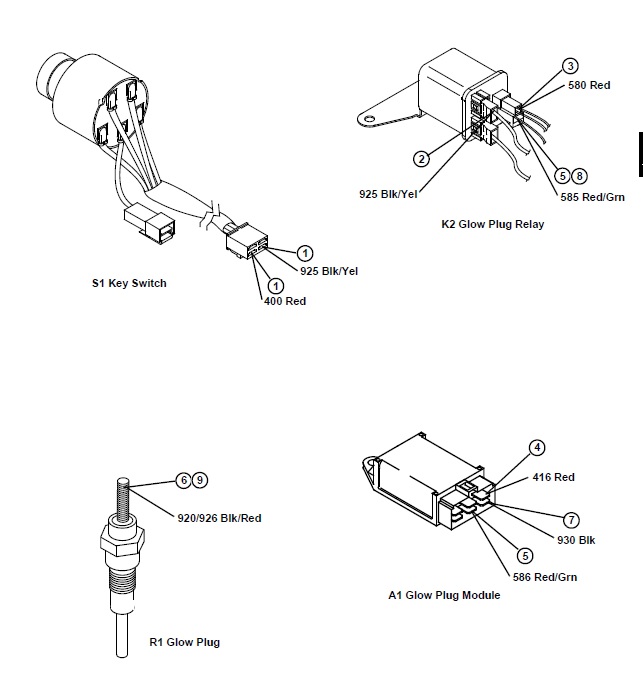 1
925 Blk/Yel
1
400 Red
S1 Key Switch

3
580 Red
2
5 8
925 Blk/Yel
585 Red/Grn
K2 Glow Plug Relay

6 9
920/926 Blk/Red
R1 Glow Plug

4
416 Red
7
930 Blk
5
586 Red/Grn
A1 Glow Plug Module