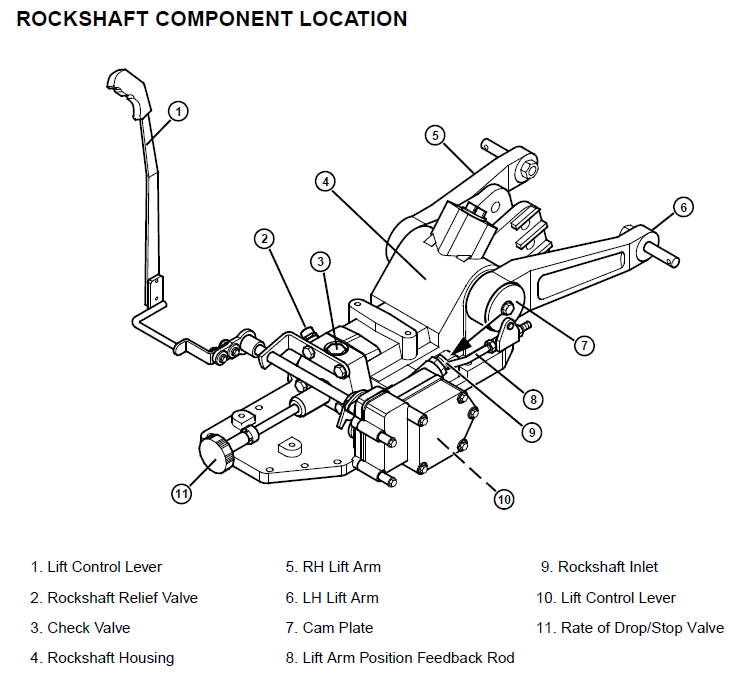 ROCKSHAFT COMPONENT LOCATION

1

5

4

6

2

3

7

8

9

11

10

1. Lift Control Lever
2. Rockshaft Relief Valve
3. Check Valve
4. Rockshaft Housing

5. RH Lift Arm
6. LH Lift Arm
7. Cam Plate
8. Lift Arm Position Feedback Rod

9. Rockshaft Inlet
10. Lift Control Lever
11. Rate of Drop/Stop Valve