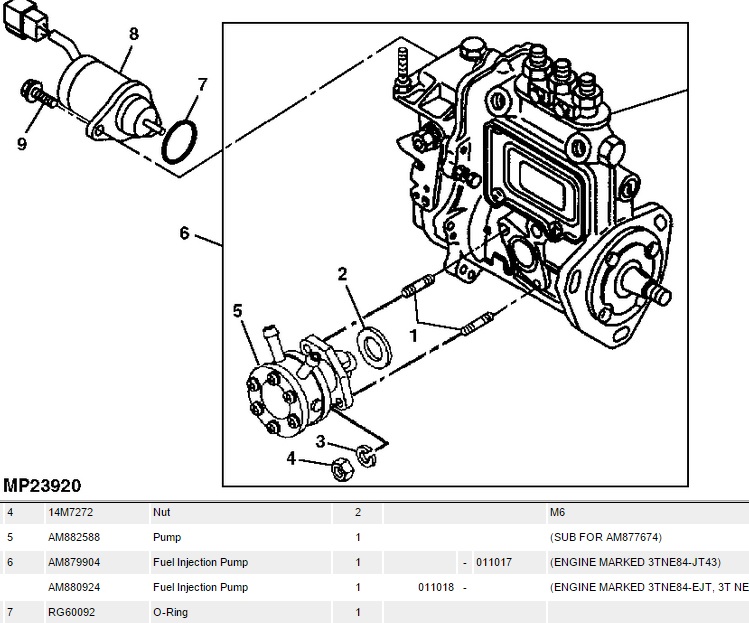 8

7

9

6

2

5

1

3

4

MP23920

| 4 | 14M7272 | Nut | 2 | | | | M6 |
|---|---|---|---|---|---|---|---|
| 5 | AM882588 | Pump | 1 | | | | (SUB FOR AM877674) |
| 6 | AM879904 | Fuel Injection Pump | 1 | | - | 011017 | (ENGINE MARKED 3TNE84-JT43) |
| | AM880924 | Fuel Injection Pump | 1 | 011018 | - | | (ENGINE MARKED 3TNE84-EJT, 3T NE |
| 7 | RG60092 | O-Ring | 1 | | | | |