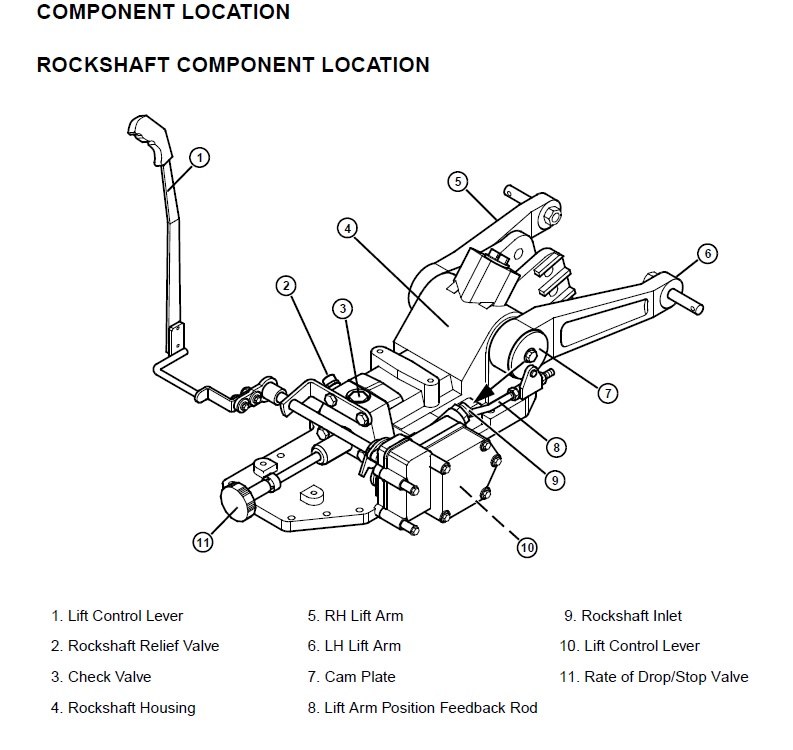 COMPONENT LOCATION

ROCKSHAFT COMPONENT LOCATION

1

5

4

6

2

3

7

8

9

11

10

1. Lift Control Lever
2. Rockshaft Relief Valve
3. Check Valve
4. Rockshaft Housing

5. RH Lift Arm
6. LH Lift Arm
7. Cam Plate
8. Lift Arm Position Feedback Rod

9. Rockshaft Inlet
10. Lift Control Lever
11. Rate of Drop/Stop Valve