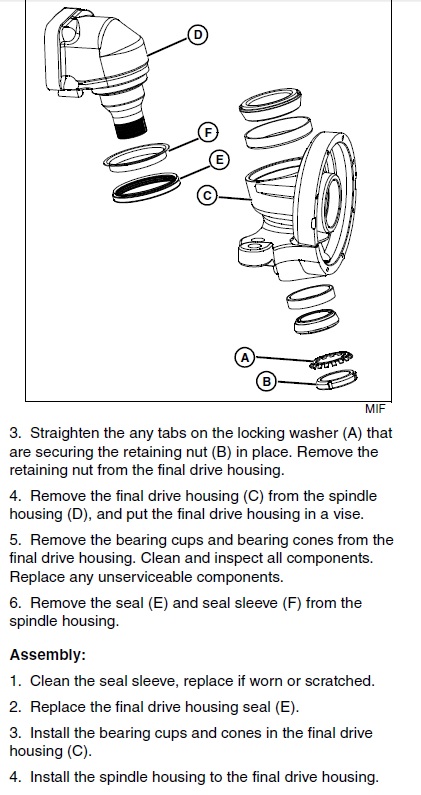 D

F

E

C

A

B

MIF

3. Straighten the any tabs on the locking washer (A) that are securing the retaining nut (B) in place. Remove the retaining nut from the final drive housing.

4. Remove the final drive housing (C) from the spindle housing (D), and put the final drive housing in a vise.

5. Remove the bearing cups and bearing cones from the final drive housing. Clean and inspect all components. Replace any unserviceable components.

6. Remove the seal (E) and seal sleeve (F) from the spindle housing.

Assembly:

1. Clean the seal sleeve, replace if worn or scratched.

2. Replace the final drive housing seal (E).

3. Install the bearing cups and cones in the final drive housing (C).

4. Install the spindle housing to the final drive housing.