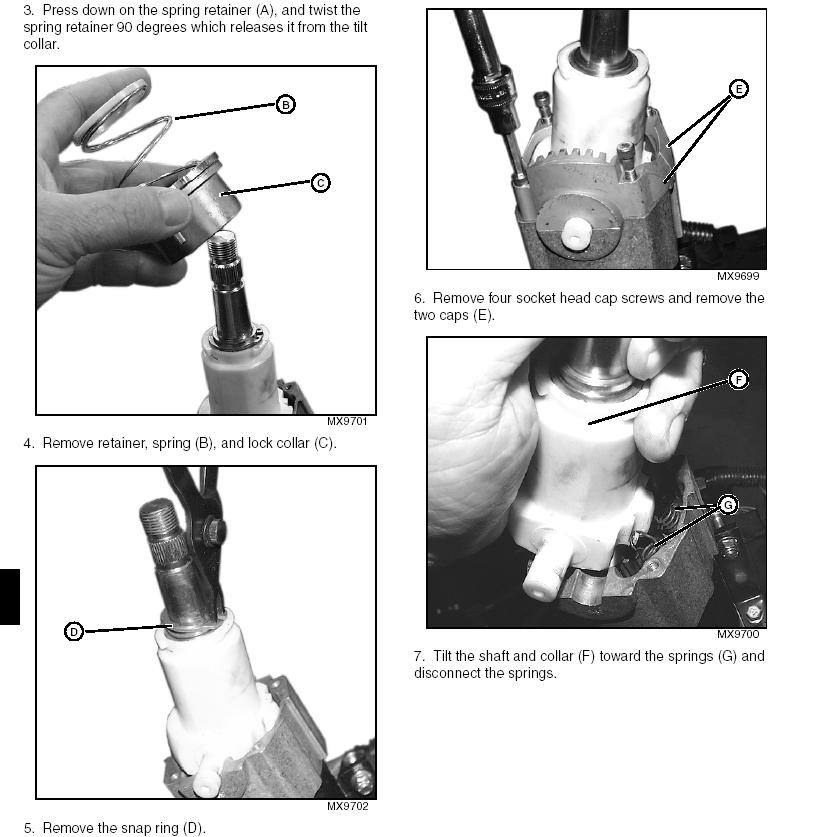 3. Press down on the spring retainer (A), and twist the spring retainer 90 degrees which releases it from the tilt collar.

B

C

MX9701

4. Remove retainer, spring (B), and lock collar (C).

D

MX9702

5. Remove the snap ring (D).

E

MX9699

6. Remove four socket head cap screws and remove the two caps (E).

F

G

MX9700

7. Tilt the shaft and collar (F) toward the springs (G) and disconnect the springs.