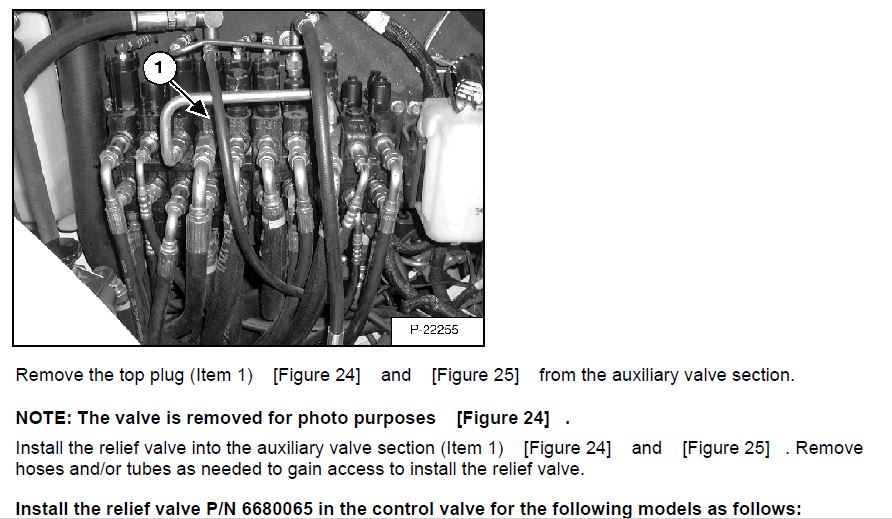 1

P-22255

Remove the top plug (Item 1) [Figure 24] and [Figure 25] from the auxiliary valve section.

NOTE: The valve is removed for photo purposes [Figure 24] .

Install the relief valve into the auxiliary valve section (Item 1) [Figure 24] and [Figure 25] . Remove hoses and/or tubes as needed to gain access to install the relief valve.

Install the relief valve P/N 6680065 in the control valve for the following models as follows: