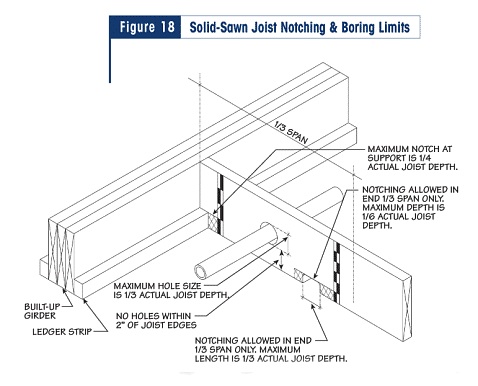 Figure 18 Solid-Sawn Joist Notching & Boring Limits

1/3 SPAN

MAXIMUM NOTCH AT SUPPORT IS 1/4 ACTUAL JOIST DEPTH.

NOTCHING ALLOWED IN END 1/3 SPAN ONLY. MAXIMUM DEPTH IS 1/6 ACTUAL JOIST DEPTH.

MAXIMUM HOLE SIZE IS 1/3 ACTUAL JOIST DEPTH.

BUILT-UP GIRDER

NO HOLES WITHIN 2" OF JOIST EDGES

LEDGER STRIP

NOTCHING ALLOWED IN END 1/3 SPAN ONLY. MAXIMUM LENGTH IS 1/3 ACTUAL JOIST DEPTH.