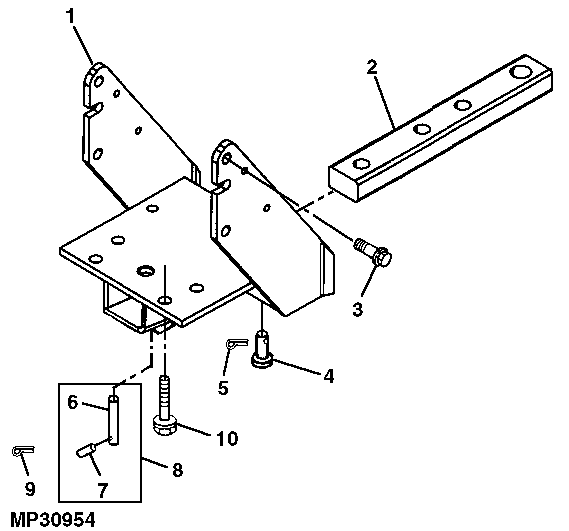 1
2
3
4
5
6
10
8
9
7
MP30954