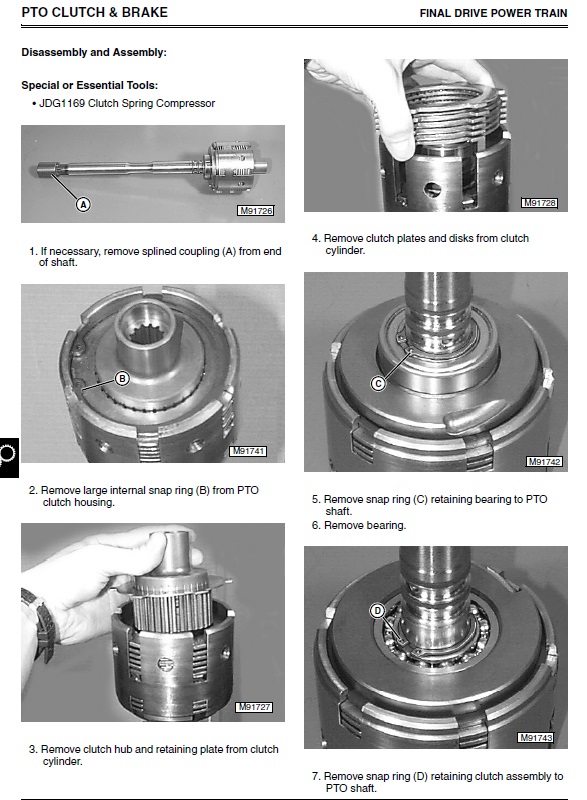 PTO CLUTCH & BRAKE

FINAL DRIVE POWER TRAIN

Disassembly and Assembly:

Special or Essential Tools:

• JDG1169 Clutch Spring Compressor

A

M91726

1. If necessary, remove splined coupling (A) from end of shaft.

B

M91741

2. Remove large internal snap ring (B) from PTO clutch housing.

M91727

3. Remove clutch hub and retaining plate from clutch cylinder.

M91728

4. Remove clutch plates and disks from clutch cylinder.

C

M91742

5. Remove snap ring (C) retaining bearing to PTO shaft.

6. Remove bearing.

D

M91743

7. Remove snap ring (D) retaining clutch assembly to PTO shaft.