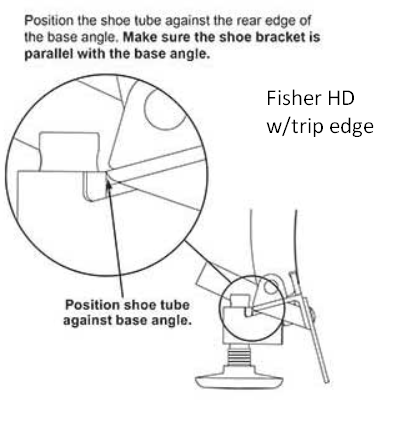 Position the shoe tube against the rear edge of the base angle. Make sure the shoe bracket is parallel with the base angle.

Fisher HD w/trip edge

Position shoe tube against base angle.