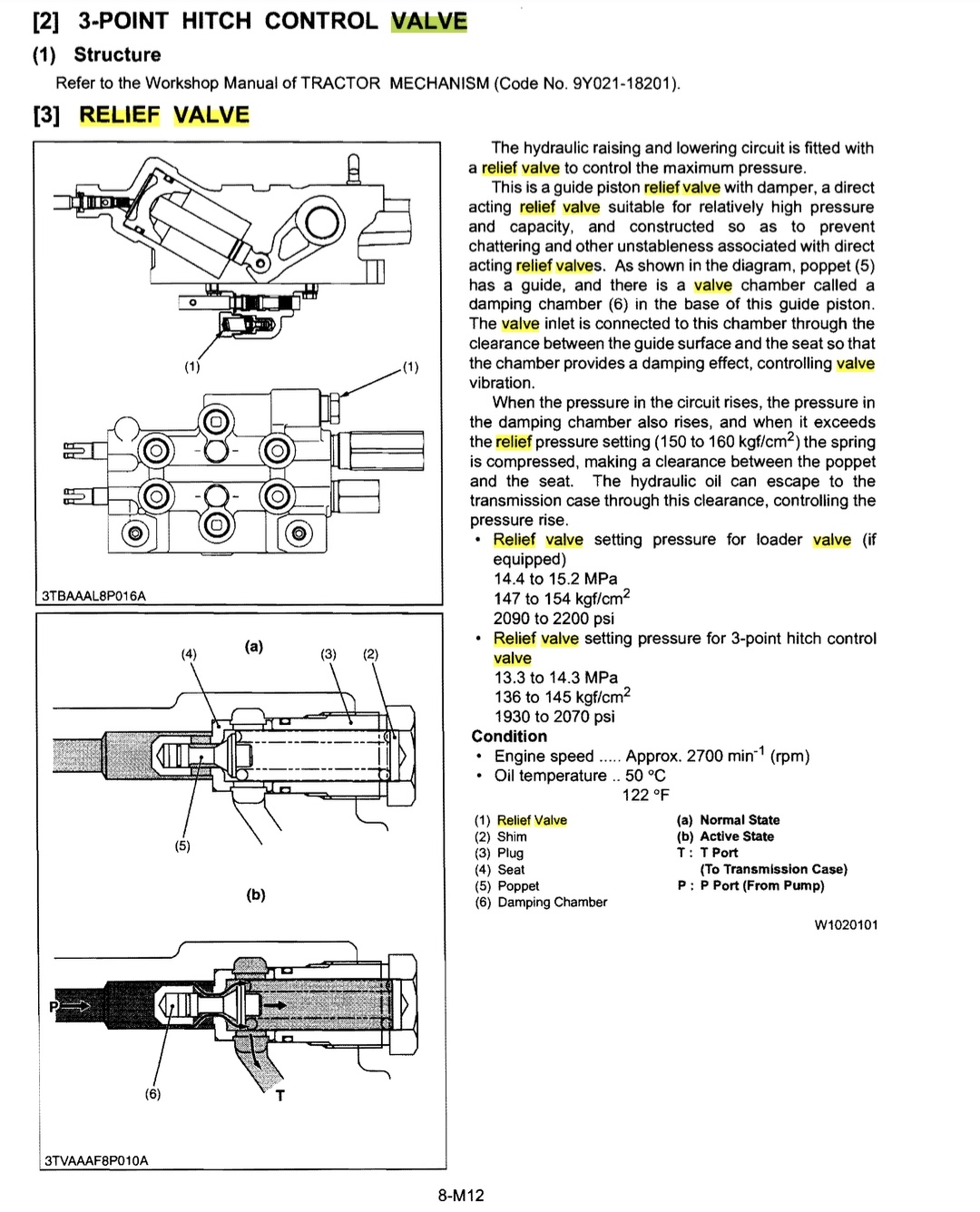 [2] 3-POINT HITCH CONTROL VALVE
(1) Structure
Refer to the Workshop Manual of TRACTOR MECHANISM (Code No. 9Y021-18201).

[3] RELIEF VALVE

(1)
(1)
3TBAAAL8P016A

(a)
(4) (3) (2)
(5)
(b)
P
(6)
T
3TVAAAF8P010A

The hydraulic raising and lowering circuit is fitted with a relief valve to control the maximum pressure.
This is a guide piston relief valve with damper, a direct acting relief valve suitable for relatively high pressure and capacity, and constructed so as to prevent chattering and other unstableness associated with direct acting relief valves. As shown in the diagram, poppet (5) has a guide, and there is a valve chamber called a damping chamber (6) in the base of this guide piston. The valve inlet is connected to this chamber through the clearance between the guide surface and the seat so that the chamber provides a damping effect, controlling valve vibration.
When the pressure in the circuit rises, the pressure in the damping chamber also rises, and when it exceeds the relief pressure setting (150 to 160 kgf/cm$^2$) the spring is compressed, making a clearance between the poppet and the seat. The hydraulic oil can escape to the transmission case through this clearance, controlling the pressure rise.
• Relief valve setting pressure for loader valve (if equipped)
14.4 to 15.2 MPa
147 to 154 kgf/cm$^2$
2090 to 2200 psi
• Relief valve setting pressure for 3-point hitch control valve
13.3 to 14.3 MPa
136 to 145 kgf/cm$^2$
1930 to 2070 psi
Condition
• Engine speed ..... Approx. 2700 min$^{-1}$ (rpm)
• Oil temperature .. 50 °C
122 °F

(1) Relief Valve
(2) Shim
(3) Plug
(4) Seat
(5) Poppet
(6) Damping Chamber

(a) Normal State
(b) Active State
T : T Port
(To Transmission Case)
P : P Port (From Pump)

W1020101

8-M12