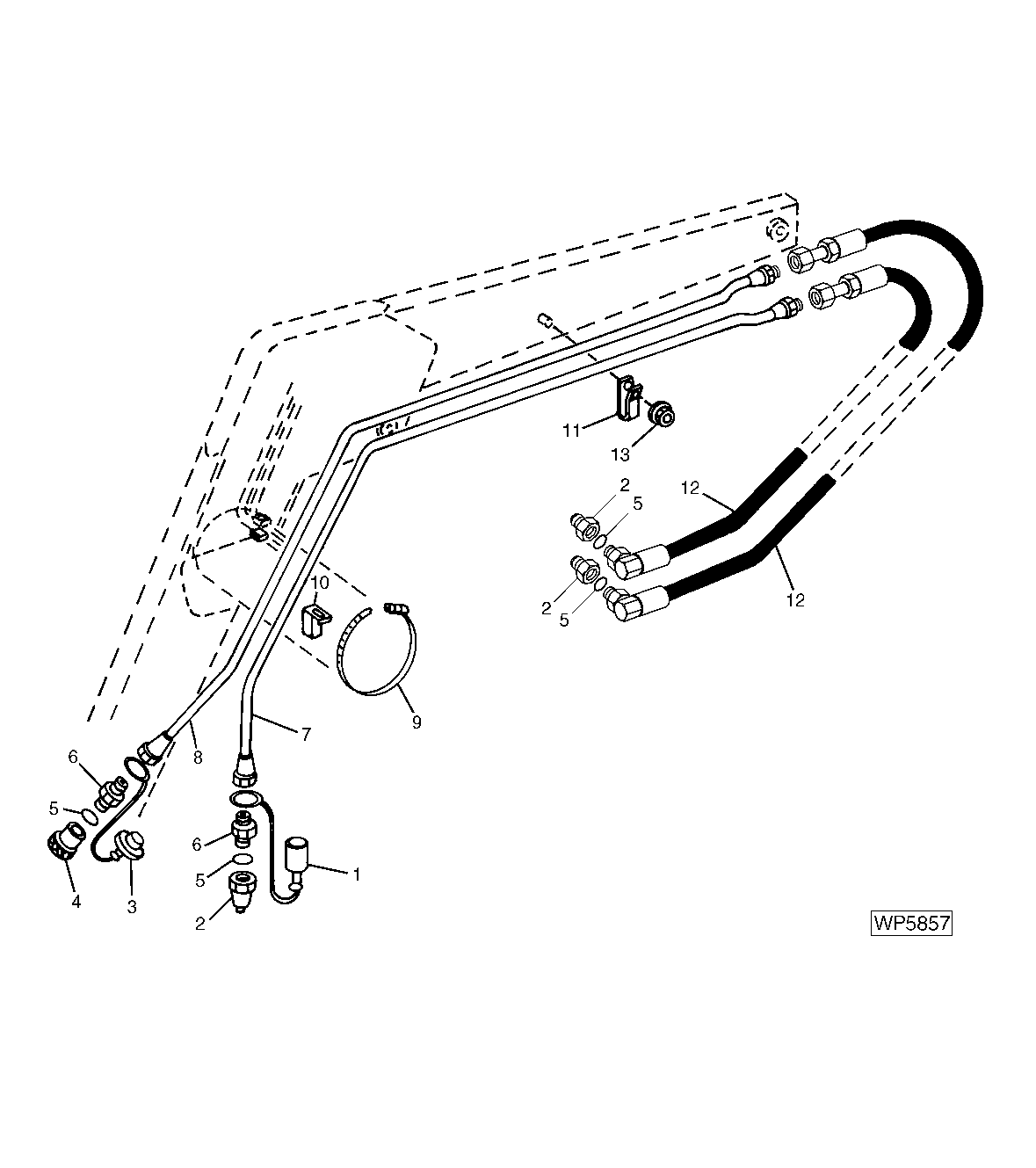 11
13
2
5
12
2
5
12
10
9
7
8
6
5
4
3
6
5
2
1
WP5857