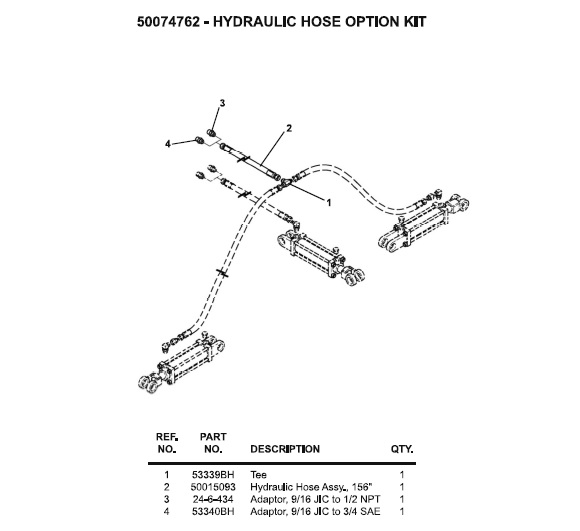 50074762 - HYDRAULIC HOSE OPTION KIT

3
2
4
1

| REF. NO. | PART NO. | DESCRIPTION | QTY. |
|---|---|---|---|
| 1 | 53339BH | Tee | 1 |
| 2 | 50015093 | Hydraulic Hose Assy., 156" | 1 |
| 3 | 24-6-434 | Adaptor, 9/16 JIC to 1/2 NPT | 1 |
| 4 | 53340BH | Adaptor, 9/16 JIC to 3/4 SAE | 1 |