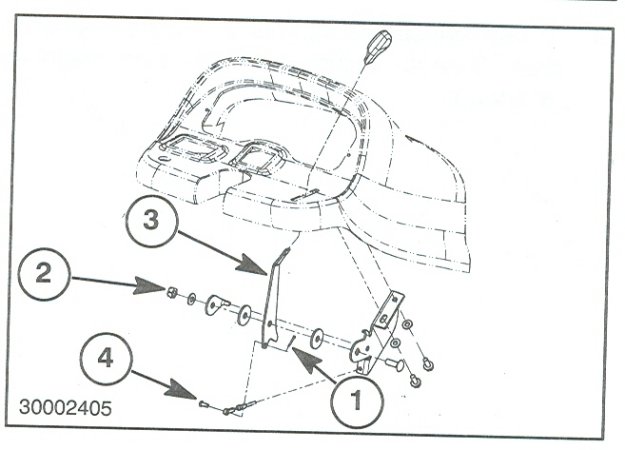 3
2
4
1
30002405