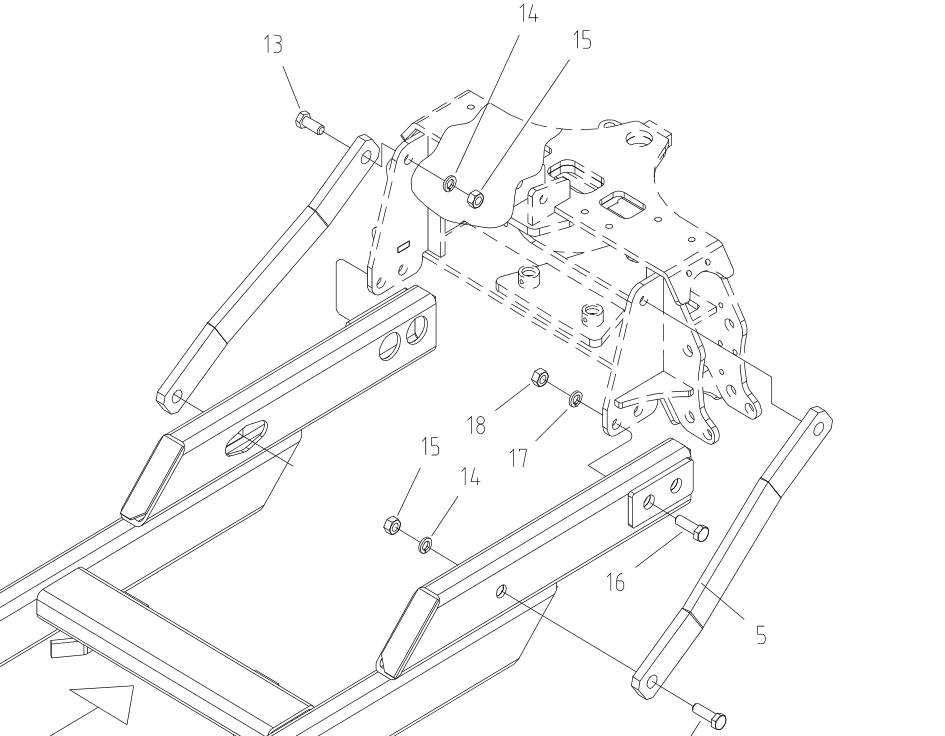 13
14
15
18
17
15
14
16
5