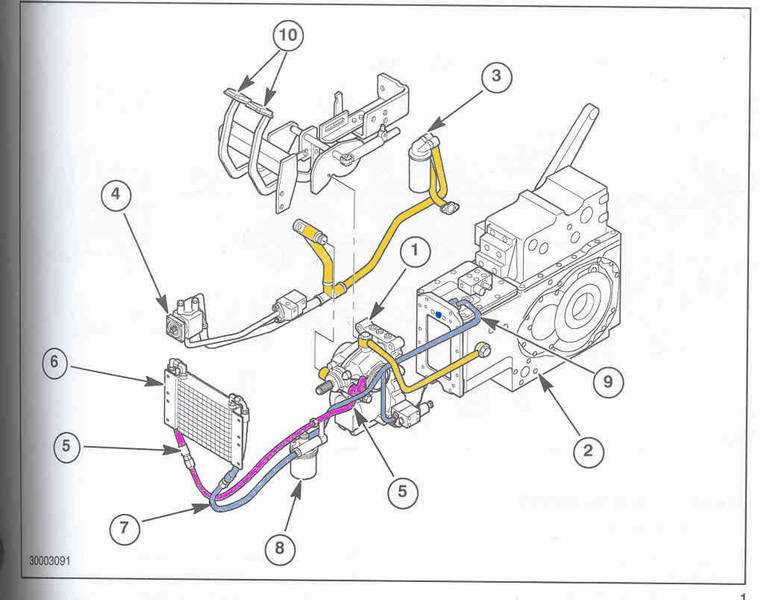 10
3
4
1
6
9
5
2
5
7
8
30003091
1