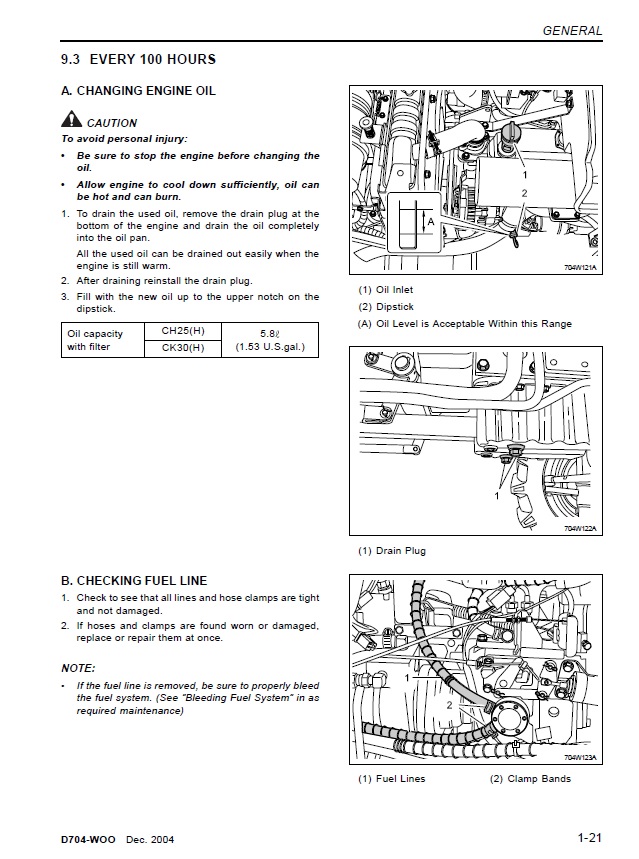 GENERAL

9.3 EVERY 100 HOURS

A. CHANGING ENGINE OIL

CAUTION

To avoid personal injury:

• Be sure to stop the engine before changing the oil.

• Allow engine to cool down sufficiently, oil can be hot and can burn.

1. To drain the used oil, remove the drain plug at the bottom of the engine and drain the oil completely into the oil pan.

All the used oil can be drained out easily when the engine is still warm.

2. After draining reinstall the drain plug.

3. Fill with the new oil up to the upper notch on the dipstick.

| Oil capacity with filter | CH25(H) | 5.8ℓ (1.53 U.S.gal.) |
|---|---|---|
| | CK30(H) | |

1
2
A
704W121A

(1) Oil Inlet
(2) Dipstick
(A) Oil Level is Acceptable Within this Range

1
704W122A

(1) Drain Plug

B. CHECKING FUEL LINE

1. Check to see that all lines and hose clamps are tight and not damaged.

2. If hoses and clamps are found worn or damaged, replace or repair them at once.

NOTE:

• If the fuel line is removed, be sure to properly bleed the fuel system. (See "Bleeding Fuel System" in as required maintenance)

1
2
704W123A

(1) Fuel Lines (2) Clamp Bands

D704-WOO Dec. 2004

1-21