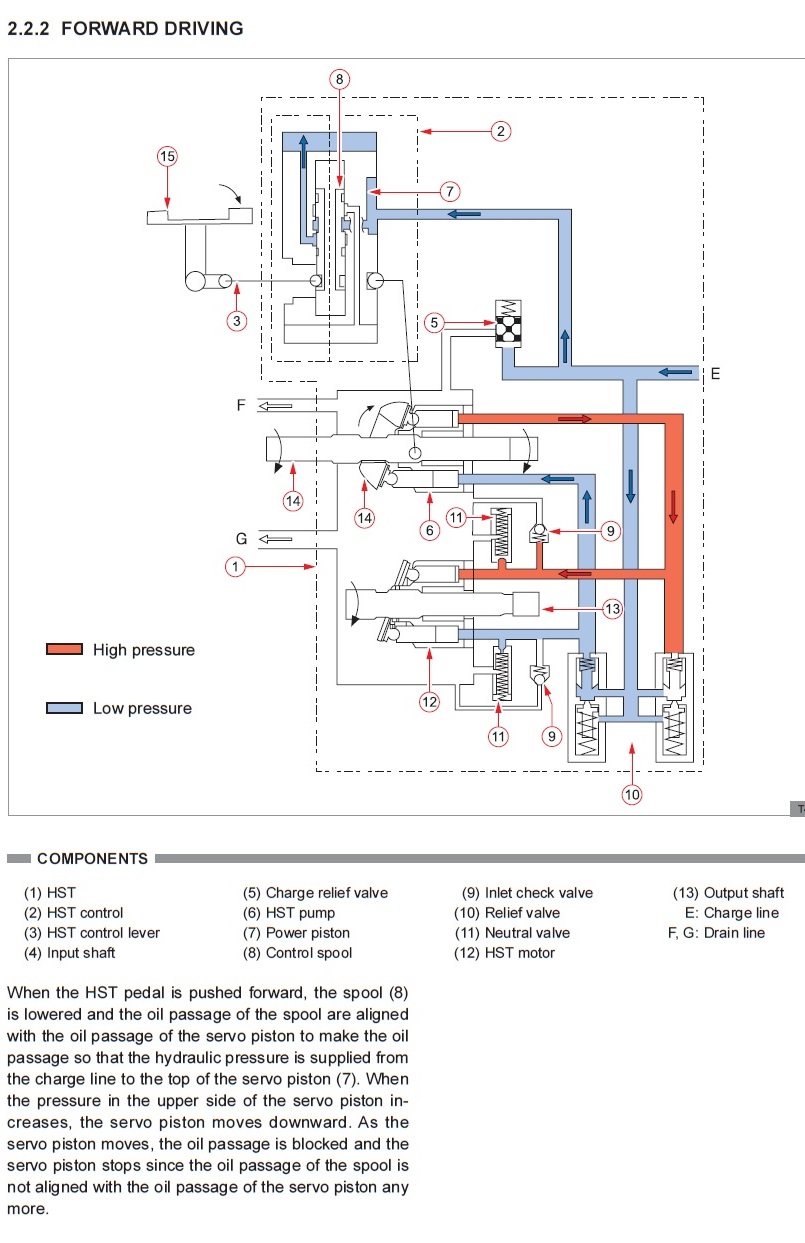 2.2.2 FORWARD DRIVING

8
2
15
7
3
5
E
F
14
14
6
11
9
G
1
13
High pressure
Low pressure
12
11
9
10

COMPONENTS

(1) HST
(2) HST control
(3) HST control lever
(4) Input shaft

(5) Charge relief valve
(6) HST pump
(7) Power piston
(8) Control spool

(9) Inlet check valve
(10) Relief valve
(11) Neutral valve
(12) HST motor

(13) Output shaft
E: Charge line
F, G: Drain line

When the HST pedal is pushed forward, the spool (8) is lowered and the oil passage of the spool are aligned with the oil passage of the servo piston to make the oil passage so that the hydraulic pressure is supplied from the charge line to the top of the servo piston (7). When the pressure in the upper side of the servo piston increases, the servo piston moves downward. As the servo piston moves, the oil passage is blocked and the servo piston stops since the oil passage of the spool is not aligned with the oil passage of the servo piston any more.