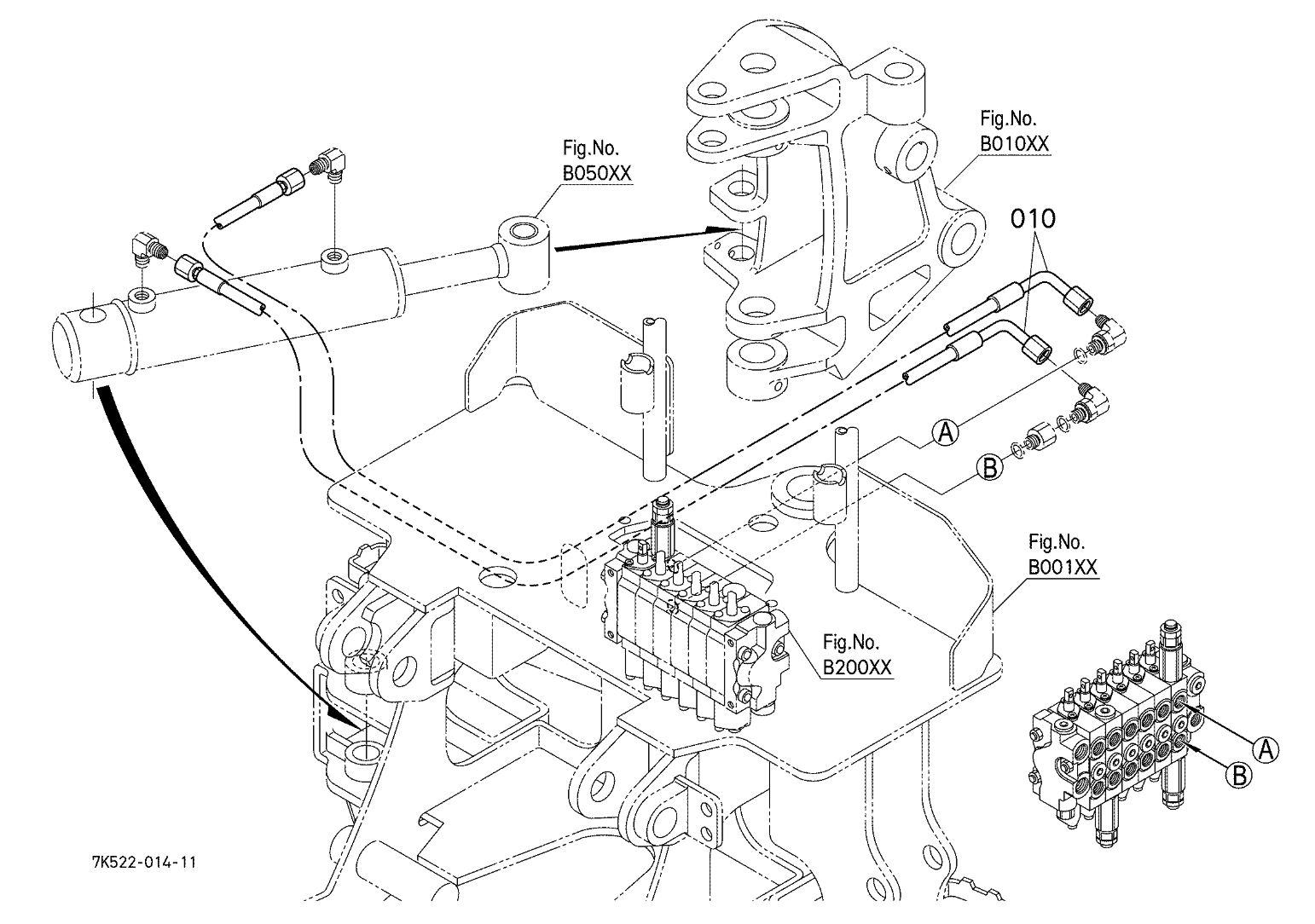 Fig.No.
B050XX

Fig.No.
B010XX

010

A

B

Fig.No.
B001XX

Fig.No.
B200XX

A

B

7K522-014-11